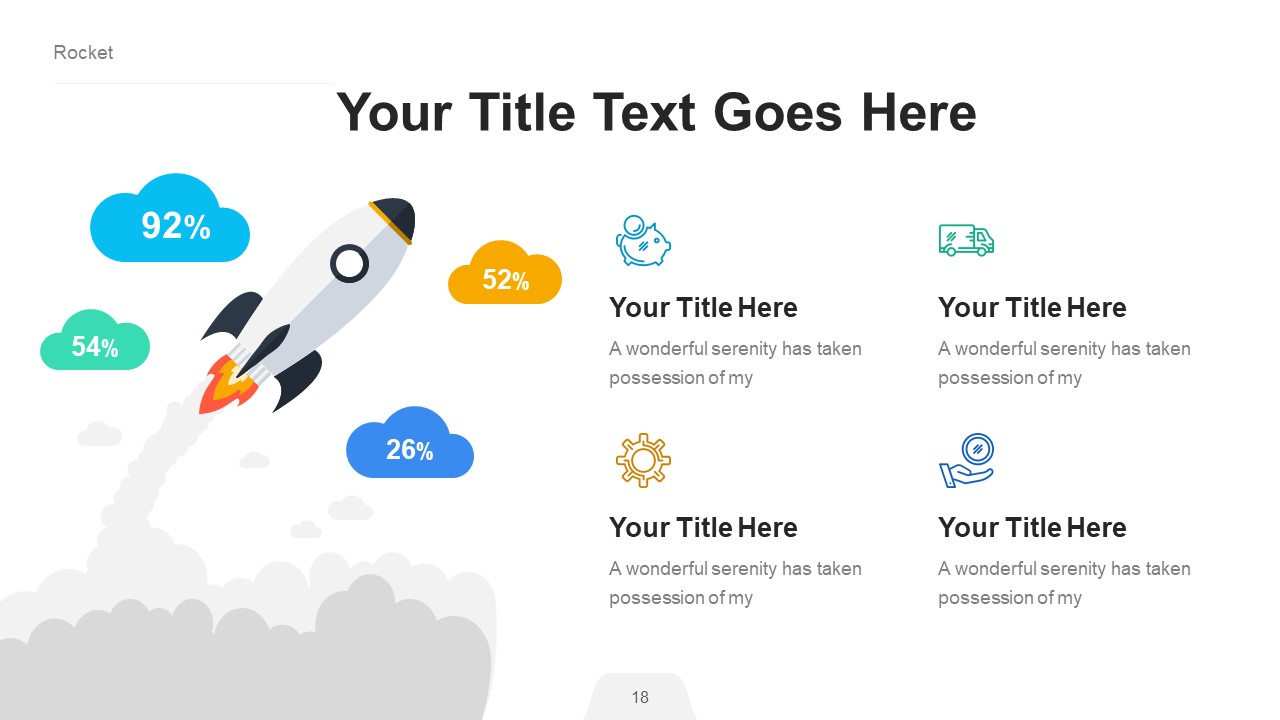 Rocket

Your Title Text Goes Here

92%

52%

54%

26%

Your Title Here
A wonderful serenity has taken possession of my

Your Title Here
A wonderful serenity has taken possession of my

Your Title Here
A wonderful serenity has taken possession of my

Your Title Here
A wonderful serenity has taken possession of my

18