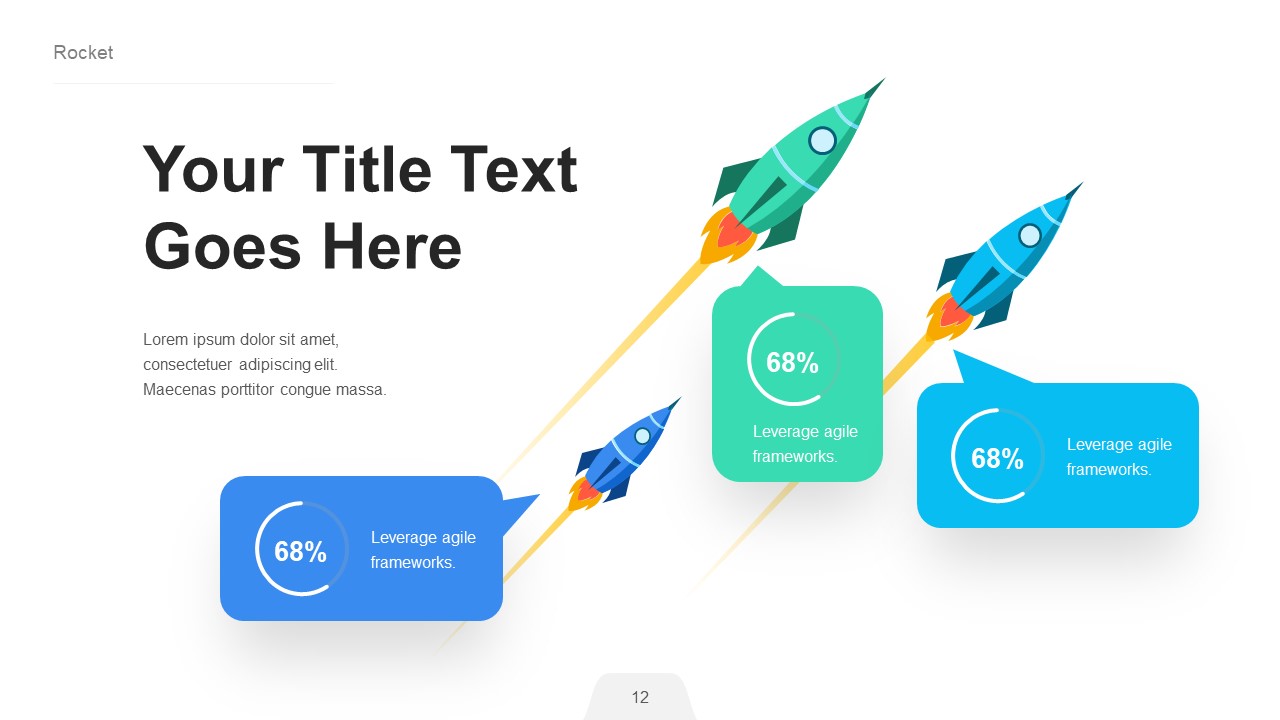 Rocket

Your Title Text Goes Here

Lorem ipsum dolor sit amet, consectetuer adipiscing elit. Maecenas porttitor congue massa.

68%

Leverage agile frameworks.

68%

Leverage agile frameworks.

68%

Leverage agile frameworks.

12