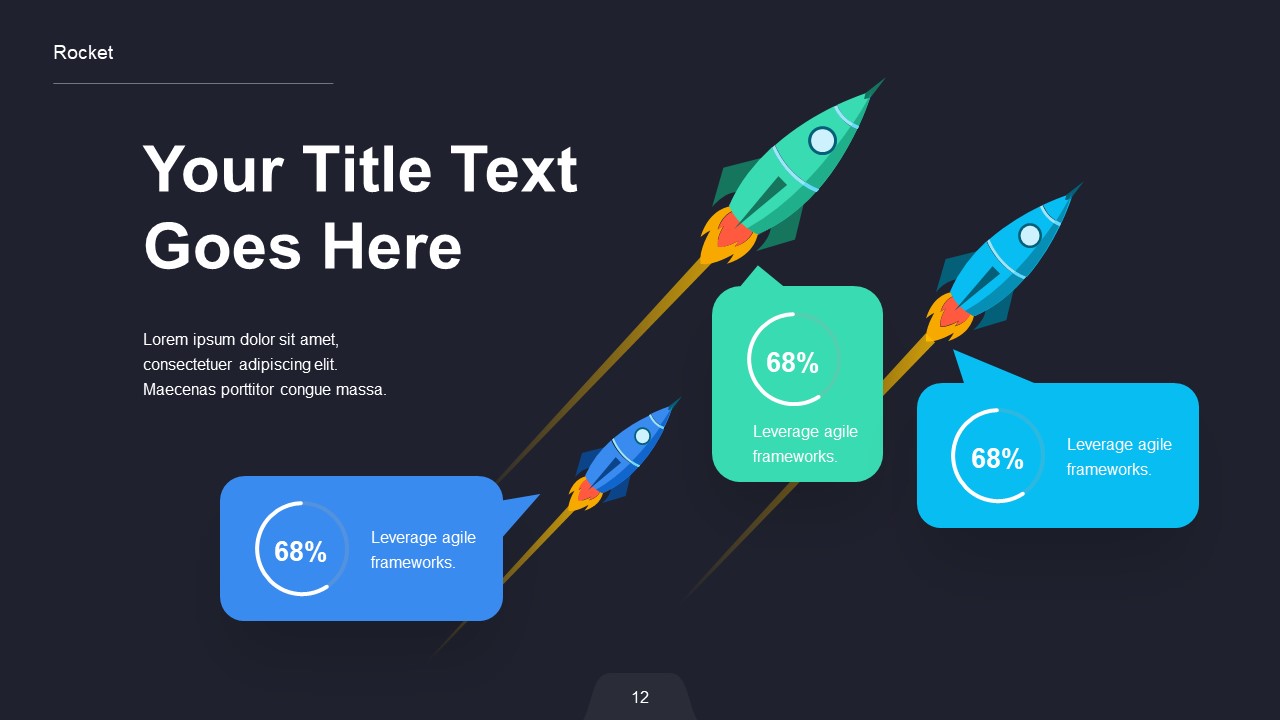 Rocket

Your Title Text Goes Here

Lorem ipsum dolor sit amet, consectetuer adipiscing elit. Maecenas porttitor congue massa.

68%

Leverage agile frameworks.

68%

Leverage agile frameworks.

68%

Leverage agile frameworks.

12