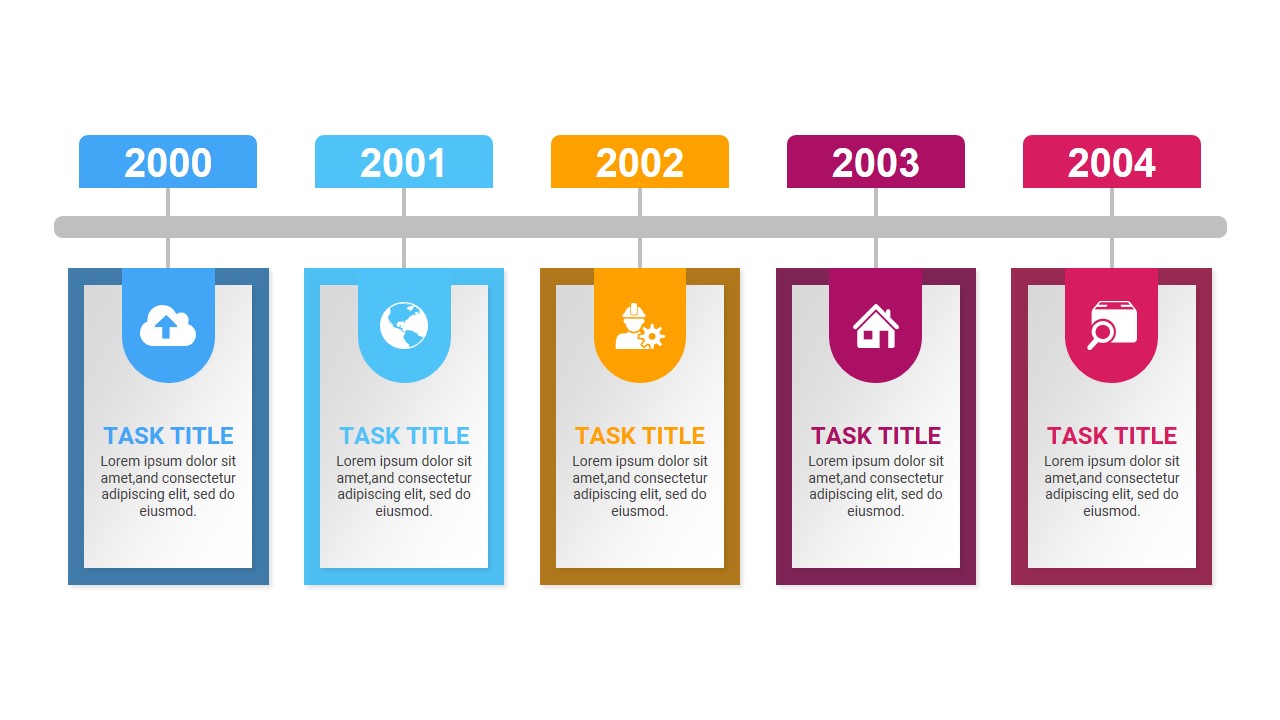 2000

TASK TITLE

Lorem ipsum dolor sit amet,and consectetur adipiscing elit, sed do eiusmod.

2001

TASK TITLE

Lorem ipsum dolor sit amet,and consectetur adipiscing elit, sed do eiusmod.

2002

TASK TITLE

Lorem ipsum dolor sit amet,and consectetur adipiscing elit, sed do eiusmod.

2003

TASK TITLE

Lorem ipsum dolor sit amet,and consectetur adipiscing elit, sed do eiusmod.

2004

TASK TITLE

Lorem ipsum dolor sit amet,and consectetur adipiscing elit, sed do eiusmod.