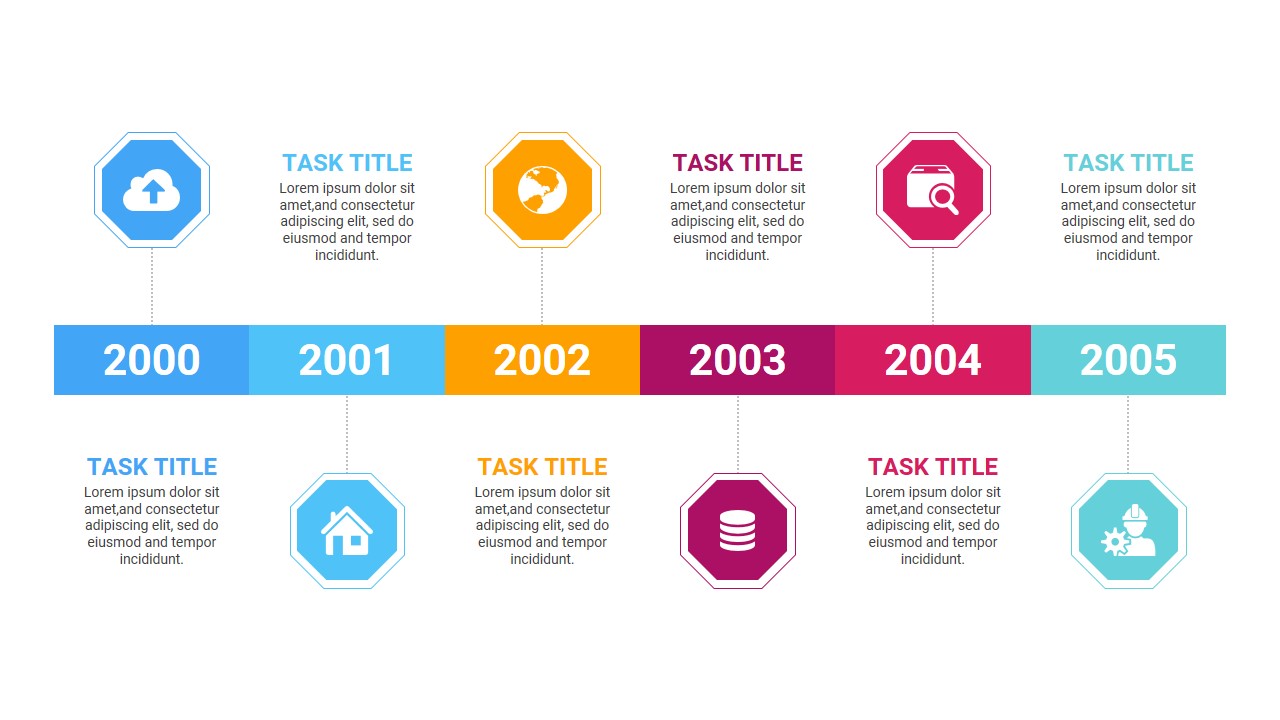 TASK TITLE
Lorem ipsum dolor sit amet,and consectetur adipiscing elit, sed do eiusmod and tempor incididunt.

TASK TITLE
Lorem ipsum dolor sit amet,and consectetur adipiscing elit, sed do eiusmod and tempor incididunt.

TASK TITLE
Lorem ipsum dolor sit amet,and consectetur adipiscing elit, sed do eiusmod and tempor incididunt.

2000 2001 2002 2003 2004 2005

TASK TITLE
Lorem ipsum dolor sit amet,and consectetur adipiscing elit, sed do eiusmod and tempor incididunt.

TASK TITLE
Lorem ipsum dolor sit amet,and consectetur adipiscing elit, sed do eiusmod and tempor incididunt.

TASK TITLE
Lorem ipsum dolor sit amet,and consectetur adipiscing elit, sed do eiusmod and tempor incididunt.