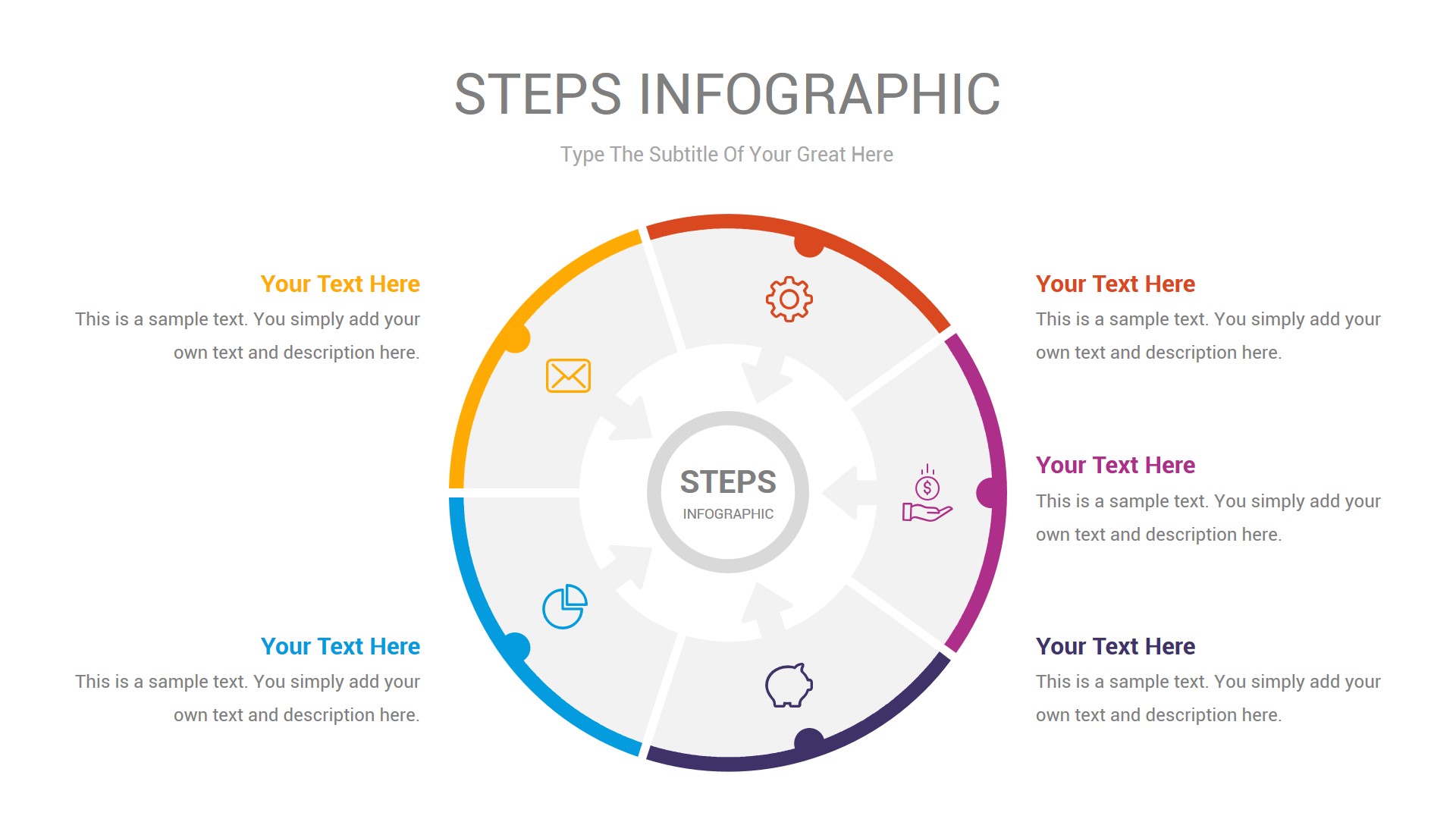 STEPS INFOGRAPHIC

Type The Subtitle Of Your Great Here

Your Text Here

This is a sample text. You simply add your own text and description here.

Your Text Here

This is a sample text. You simply add your own text and description here.

STEPS

INFOGRAPHIC

Your Text Here

This is a sample text. You simply add your own text and description here.

Your Text Here

This is a sample text. You simply add your own text and description here.

Your Text Here

This is a sample text. You simply add your own text and description here.