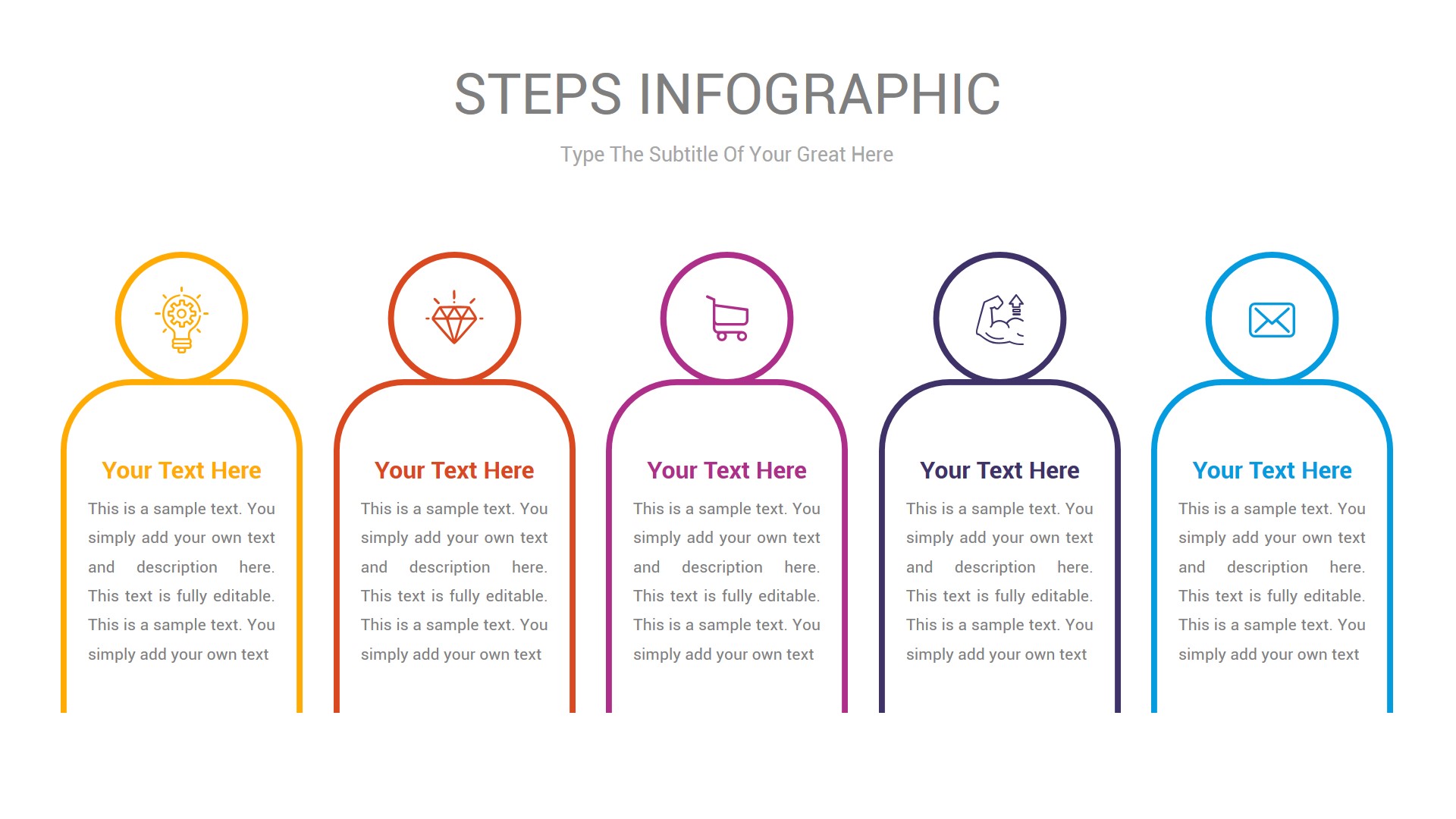 STEPS INFOGRAPHIC

Type The Subtitle Of Your Great Here

Your Text Here

This is a sample text. You simply add your own text and description here. This text is fully editable. This is a sample text. You simply add your own text

Your Text Here

This is a sample text. You simply add your own text and description here. This text is fully editable. This is a sample text. You simply add your own text

Your Text Here

This is a sample text. You simply add your own text and description here. This text is fully editable. This is a sample text. You simply add your own text

Your Text Here

This is a sample text. You simply add your own text and description here. This text is fully editable. This is a sample text. You simply add your own text

Your Text Here

This is a sample text. You simply add your own text and description here. This text is fully editable. This is a sample text. You simply add your own text