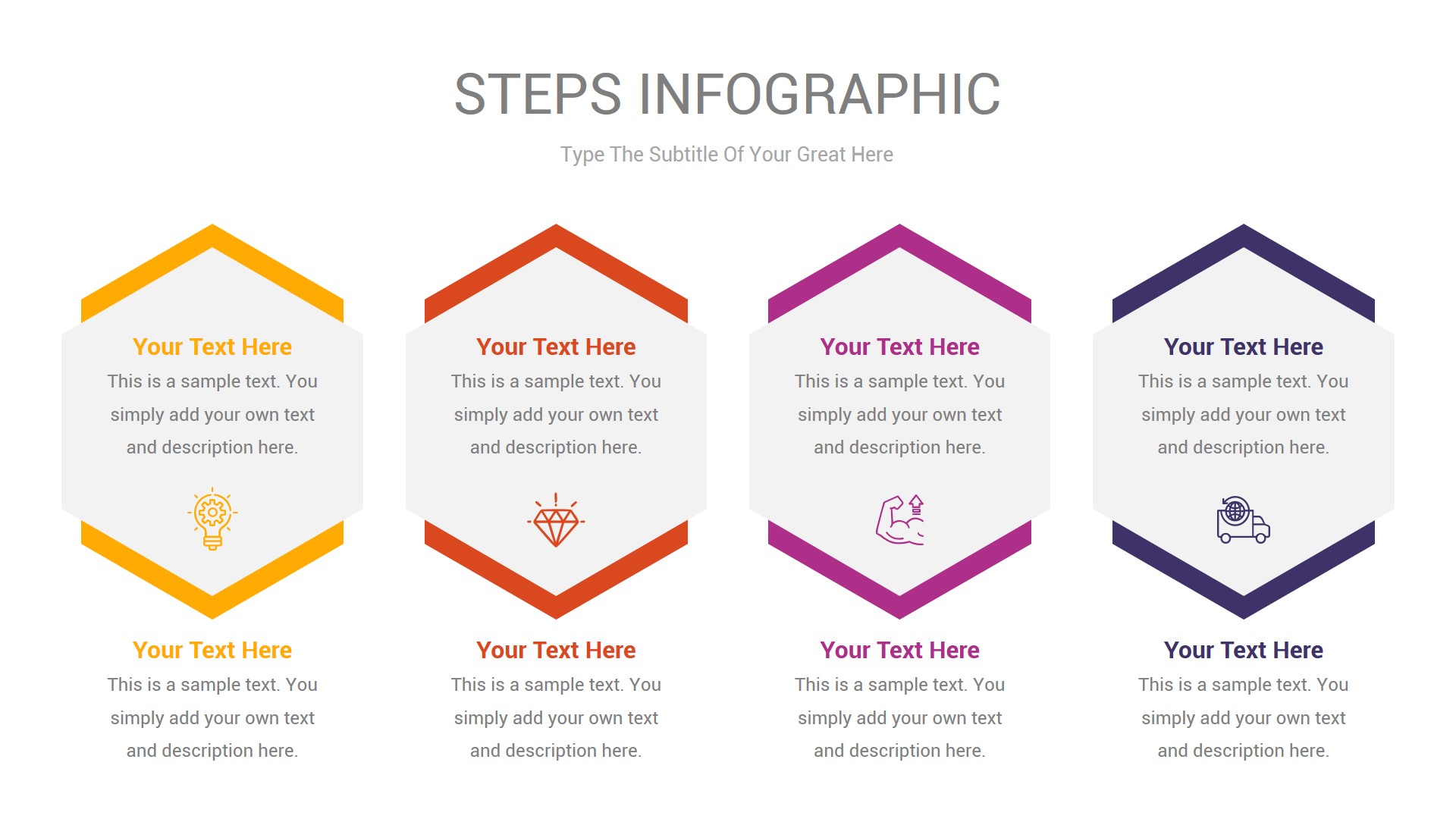 STEPS INFOGRAPHIC

Type The Subtitle Of Your Great Here

Your Text Here
This is a sample text. You simply add your own text and description here.

Your Text Here
This is a sample text. You simply add your own text and description here.

Your Text Here
This is a sample text. You simply add your own text and description here.

Your Text Here
This is a sample text. You simply add your own text and description here.

Your Text Here
This is a sample text. You simply add your own text and description here.

Your Text Here
This is a sample text. You simply add your own text and description here.

Your Text Here
This is a sample text. You simply add your own text and description here.

Your Text Here
This is a sample text. You simply add your own text and description here.