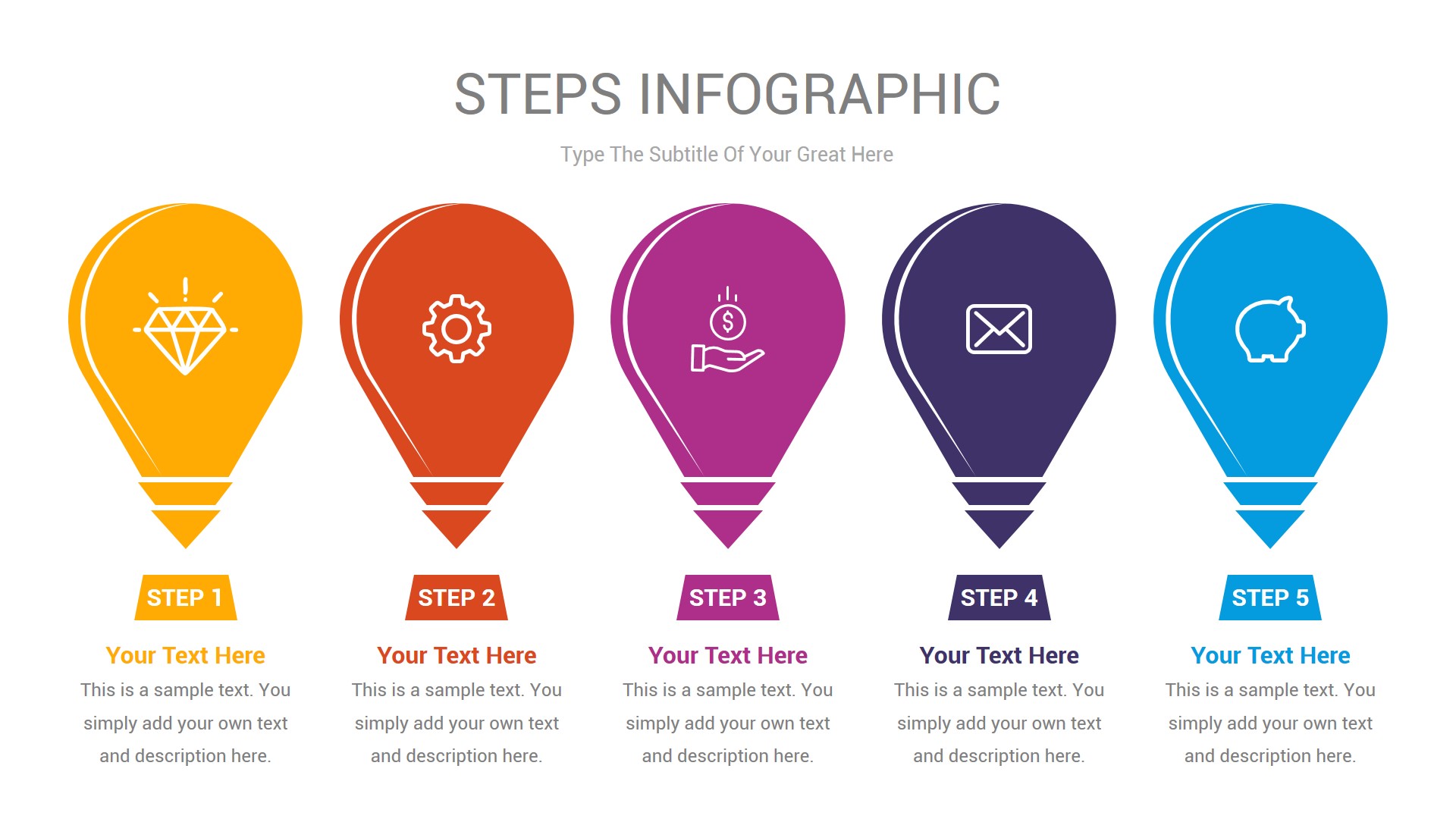 STEPS INFOGRAPHIC

Type The Subtitle Of Your Great Here

$

STEP 1

Your Text Here

This is a sample text. You simply add your own text and description here.

STEP 2

Your Text Here

This is a sample text. You simply add your own text and description here.

STEP 3

Your Text Here

This is a sample text. You simply add your own text and description here.

STEP 4

Your Text Here

This is a sample text. You simply add your own text and description here.

STEP 5

Your Text Here

This is a sample text. You simply add your own text and description here.