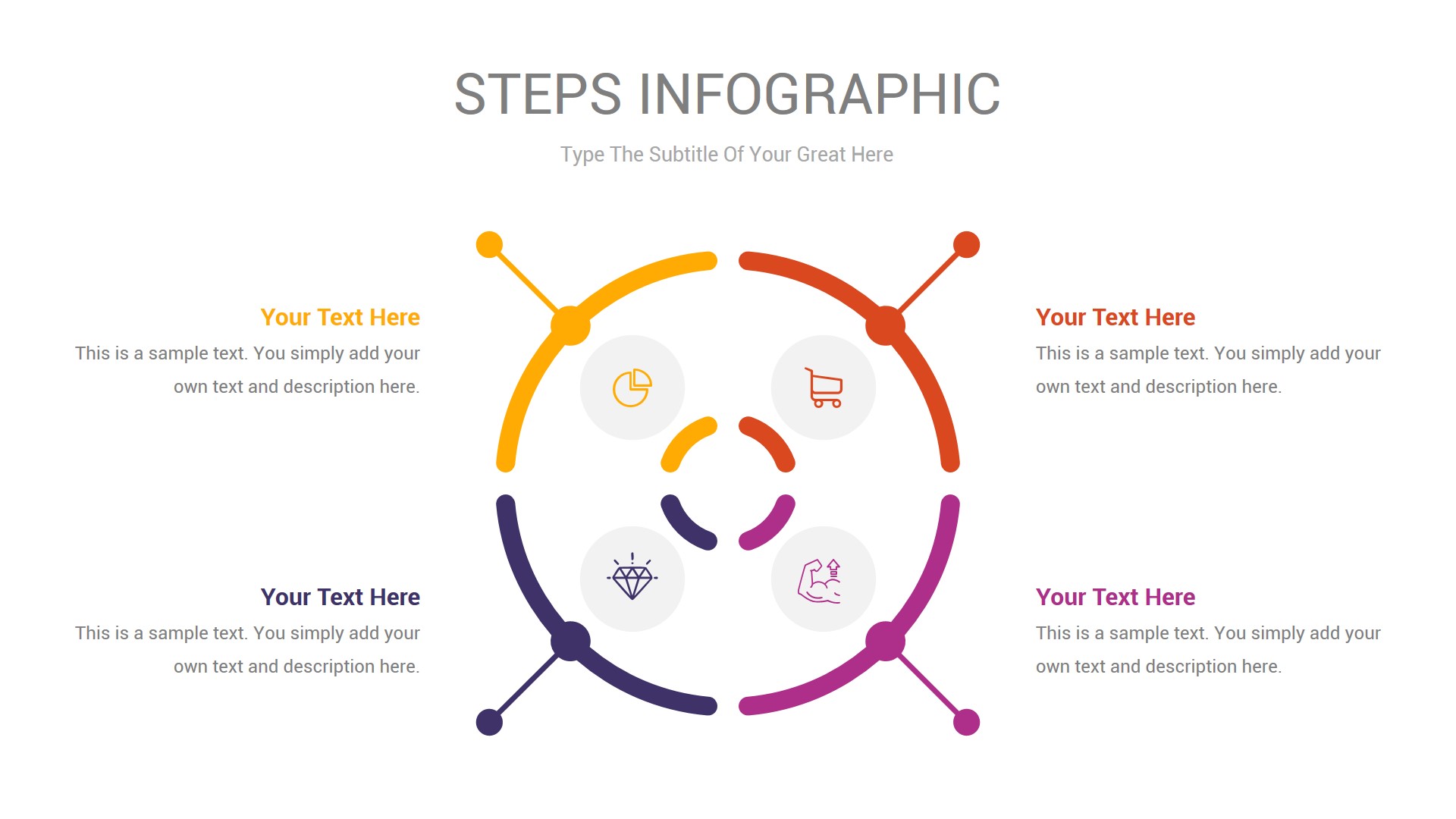 STEPS INFOGRAPHIC

Type The Subtitle Of Your Great Here

Your Text Here

This is a sample text. You simply add your own text and description here.

Your Text Here

This is a sample text. You simply add your own text and description here.

Your Text Here

This is a sample text. You simply add your own text and description here.

Your Text Here

This is a sample text. You simply add your own text and description here.