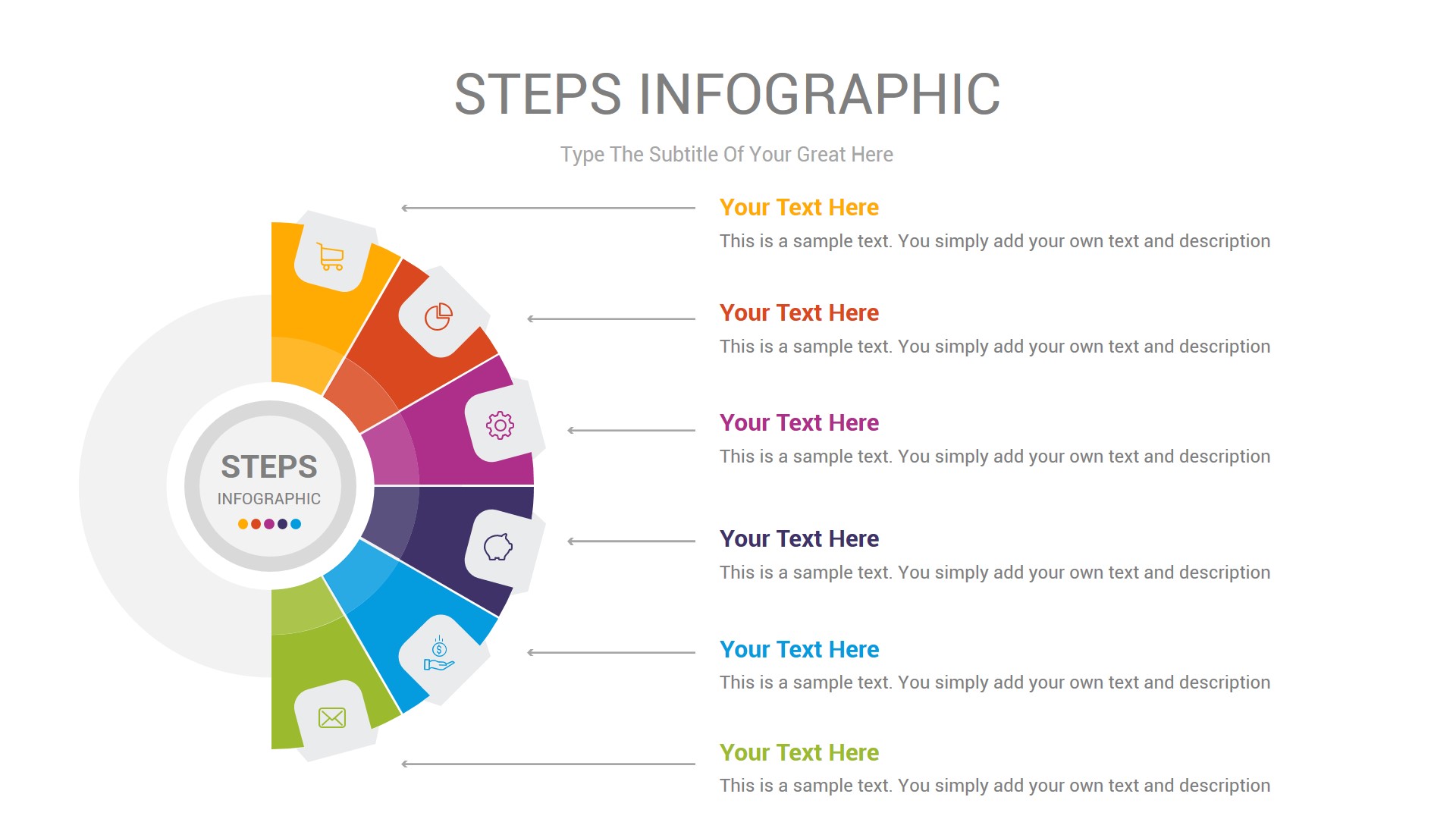 STEPS INFOGRAPHIC

Type The Subtitle Of Your Great Here

STEPS
INFOGRAPHIC

Your Text Here
This is a sample text. You simply add your own text and description

Your Text Here
This is a sample text. You simply add your own text and description

Your Text Here
This is a sample text. You simply add your own text and description

Your Text Here
This is a sample text. You simply add your own text and description

Your Text Here
This is a sample text. You simply add your own text and description

Your Text Here
This is a sample text. You simply add your own text and description