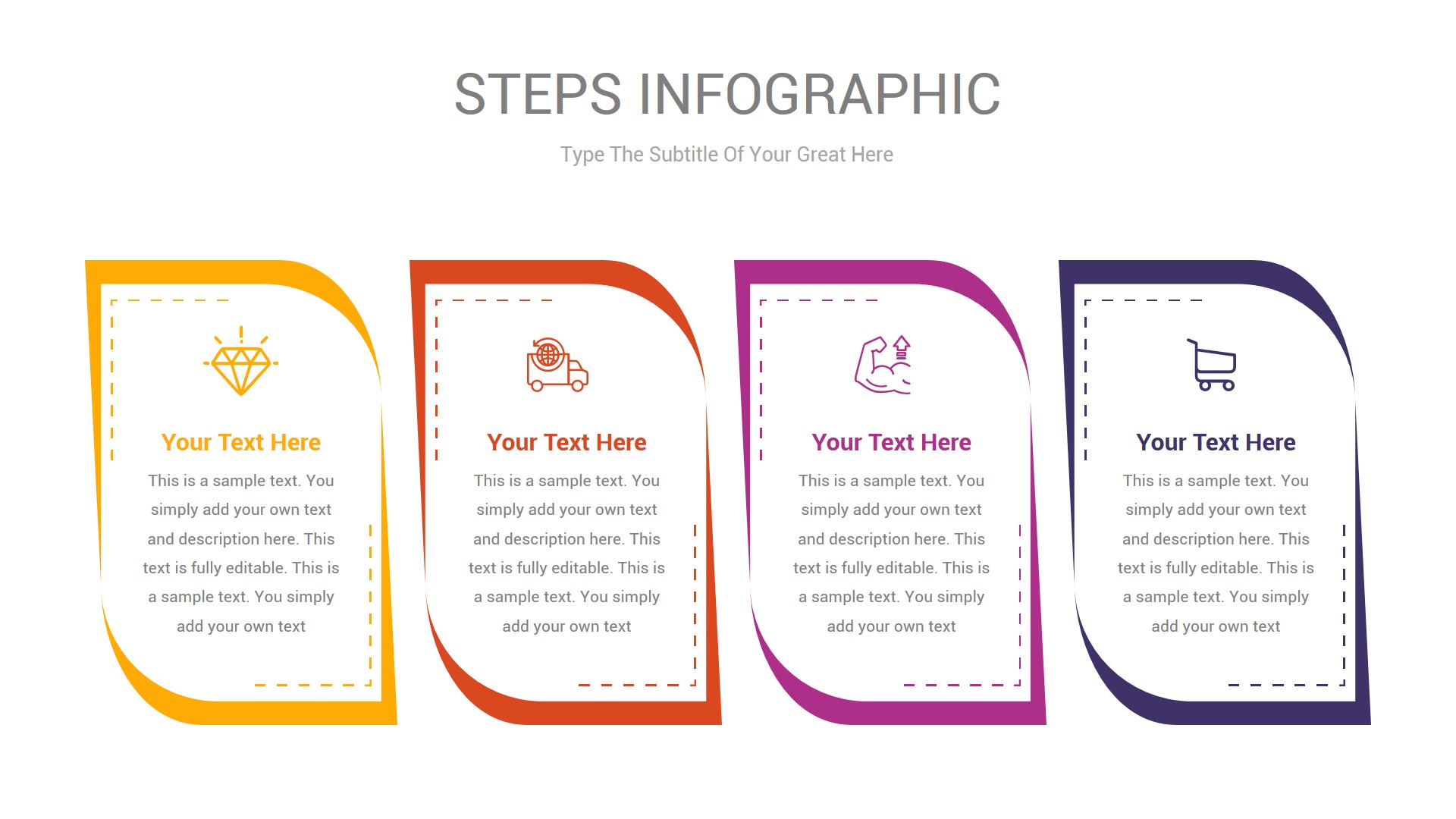 STEPS INFOGRAPHIC

Type The Subtitle Of Your Great Here

Your Text Here

This is a sample text. You simply add your own text and description here. This text is fully editable. This is a sample text. You simply add your own text

Your Text Here

This is a sample text. You simply add your own text and description here. This text is fully editable. This is a sample text. You simply add your own text

Your Text Here

This is a sample text. You simply add your own text and description here. This text is fully editable. This is a sample text. You simply add your own text

Your Text Here

This is a sample text. You simply add your own text and description here. This text is fully editable. This is a sample text. You simply add your own text