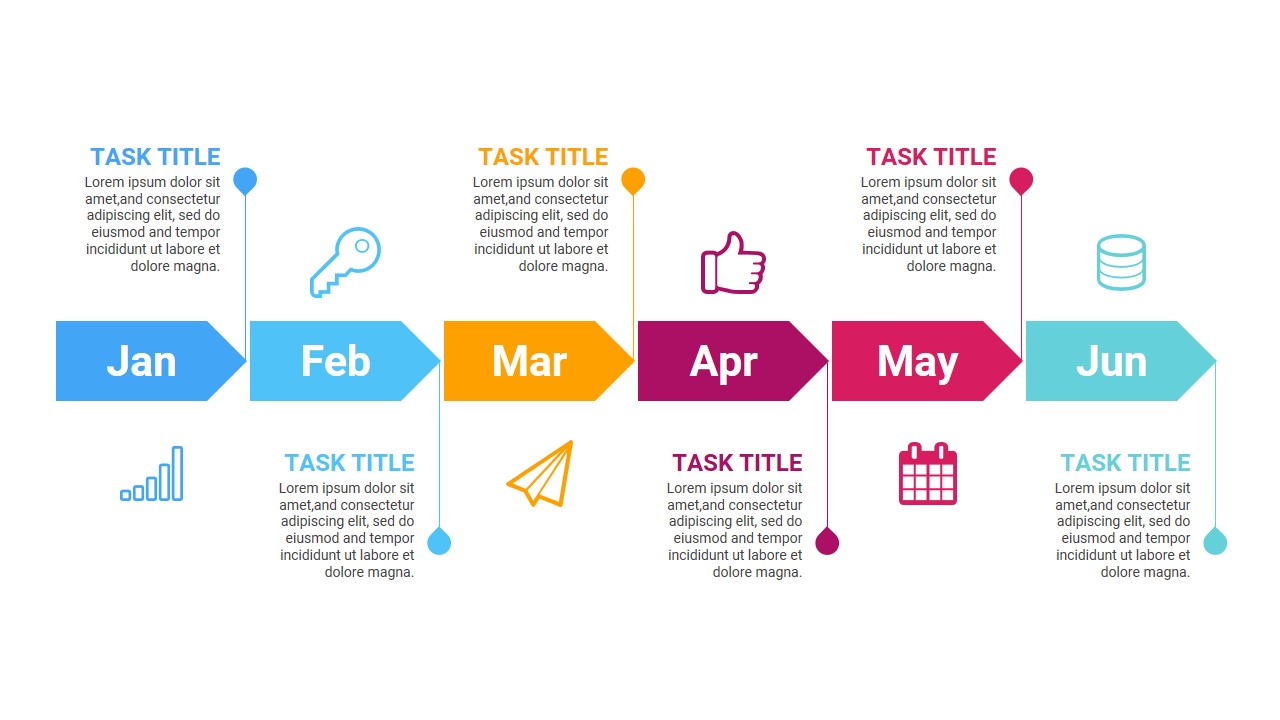 TASK TITLE
Lorem ipsum dolor sit amet,and consectetur adipiscing elit, sed do eiusmod and tempor incididunt ut labore et dolore magna.

TASK TITLE
Lorem ipsum dolor sit amet,and consectetur adipiscing elit, sed do eiusmod and tempor incididunt ut labore et dolore magna.

TASK TITLE
Lorem ipsum dolor sit amet,and consectetur adipiscing elit, sed do eiusmod and tempor incididunt ut labore et dolore magna.

Jan

Feb

Mar

Apr

May

Jun

TASK TITLE
Lorem ipsum dolor sit amet,and consectetur adipiscing elit, sed do eiusmod and tempor incididunt ut labore et dolore magna.

TASK TITLE
Lorem ipsum dolor sit amet,and consectetur adipiscing elit, sed do eiusmod and tempor incididunt ut labore et dolore magna.

TASK TITLE
Lorem ipsum dolor sit amet,and consectetur adipiscing elit, sed do eiusmod and tempor incididunt ut labore et dolore magna.