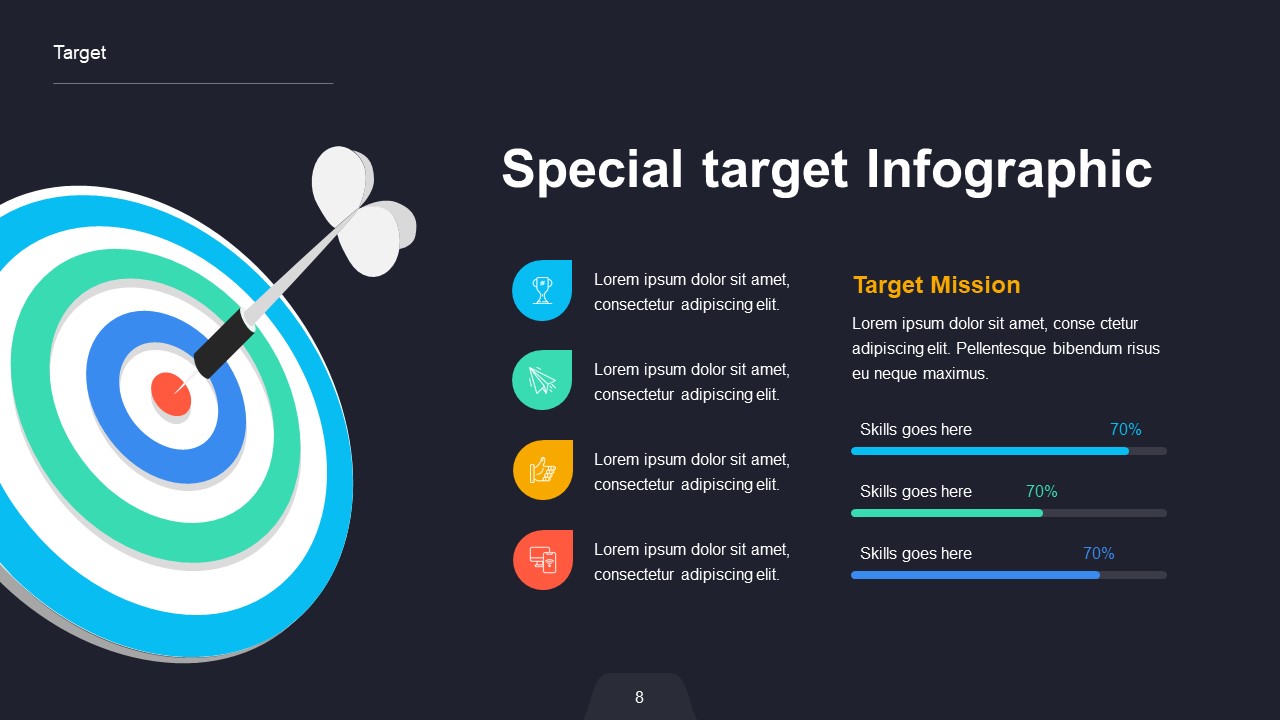 Target

Special target Infographic

Lorem ipsum dolor sit amet, consectetur adipiscing elit.

Lorem ipsum dolor sit amet, consectetur adipiscing elit.

Lorem ipsum dolor sit amet, consectetur adipiscing elit.

Lorem ipsum dolor sit amet, consectetur adipiscing elit.

Target Mission

Lorem ipsum dolor sit amet, conse ctetur adipiscing elit. Pellentesque bibendum risus eu neque maximus.

Skills goes here 70%

Skills goes here 70%

Skills goes here 70%

8