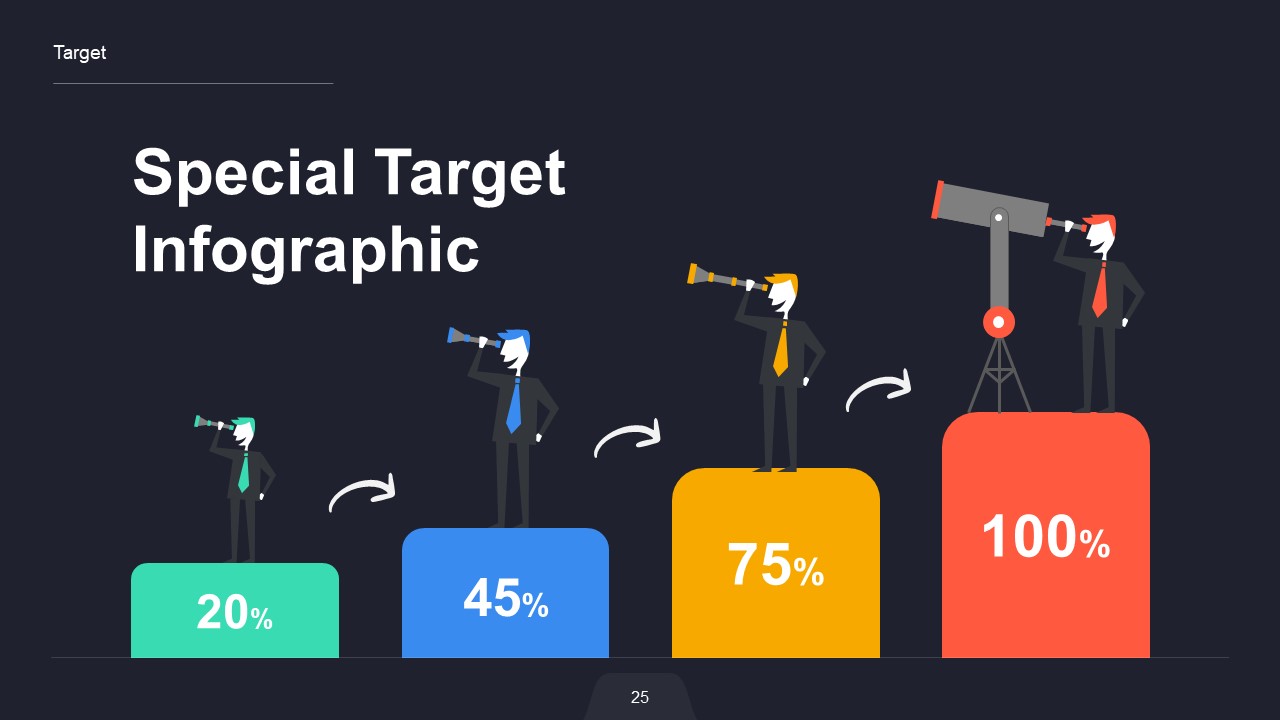 Target

Special Target Infographic

20%

45%

75%

100%

25