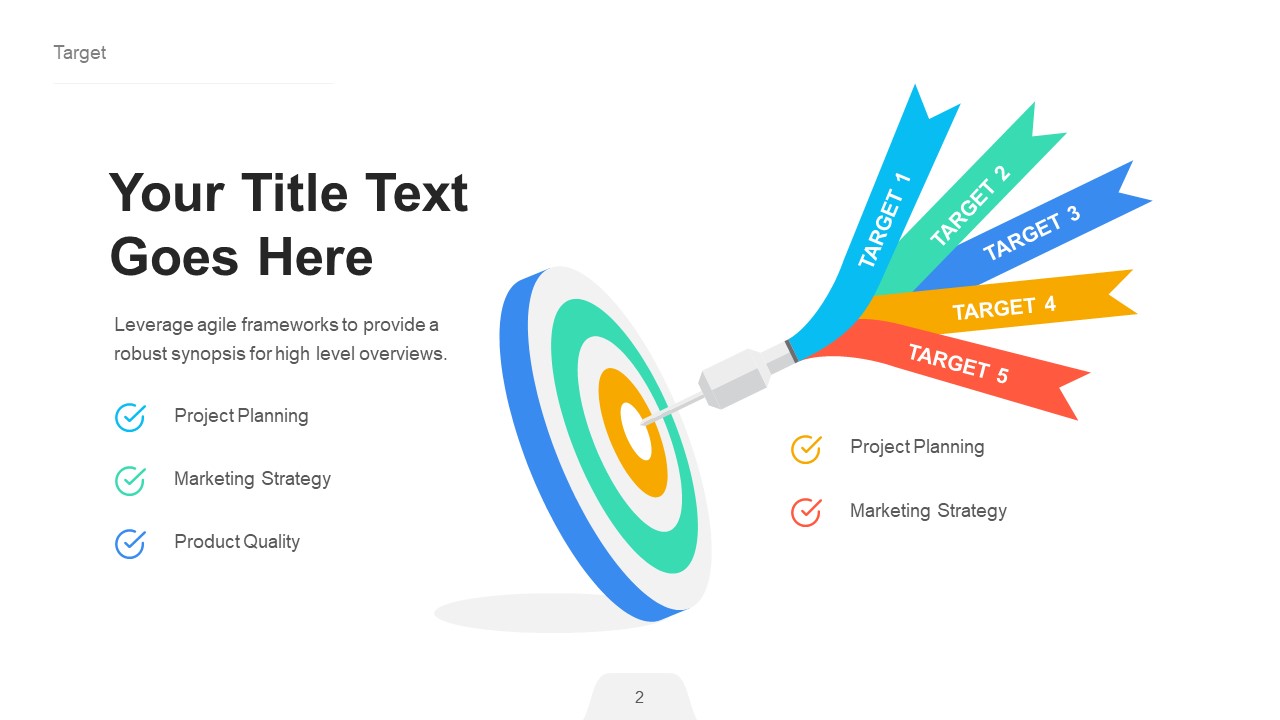 Target

Your Title Text Goes Here

Leverage agile frameworks to provide a robust synopsis for high level overviews.

Project Planning

Marketing Strategy

Product Quality

TARGET 1

TARGET 2

TARGET 3

TARGET 4

TARGET 5

Project Planning

Marketing Strategy

2