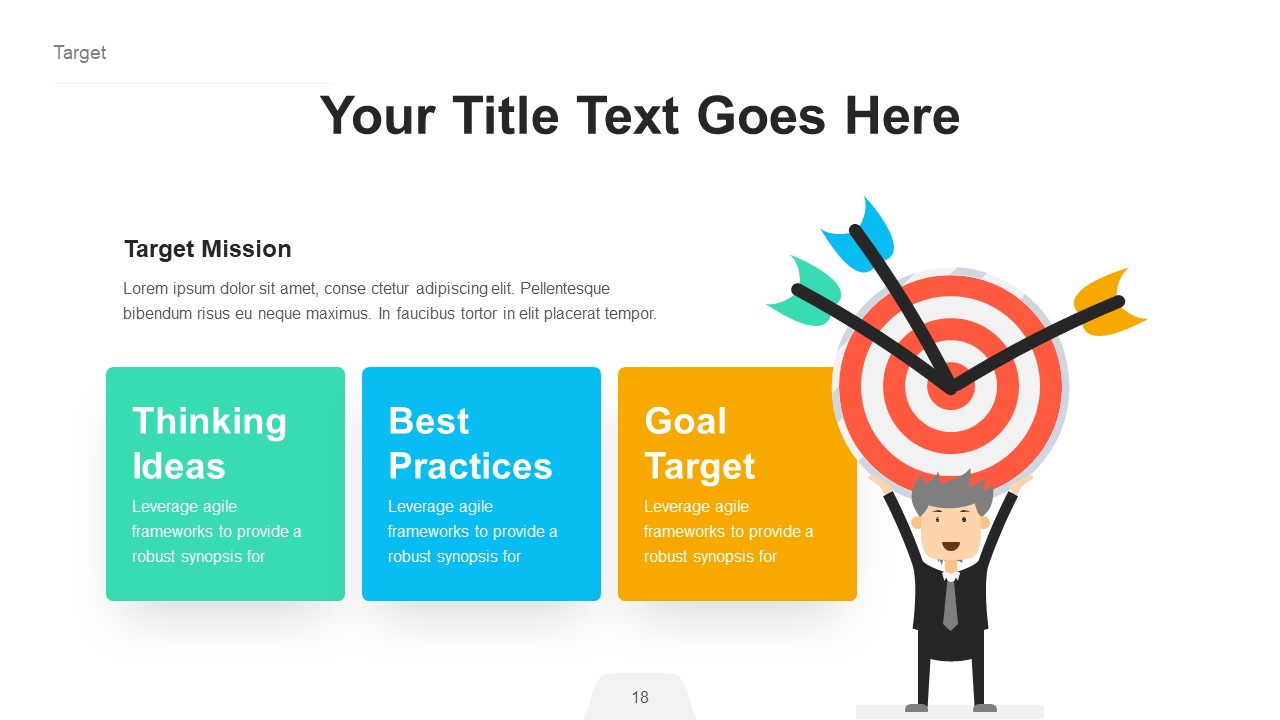 Target

Your Title Text Goes Here

Target Mission

Lorem ipsum dolor sit amet, conse ctetur adipiscing elit. Pellentesque bibendum risus eu neque maximus. In faucibus tortor in elit placerat tempor.

Thinking Ideas

Leverage agile frameworks to provide a robust synopsis for

Best Practices

Leverage agile frameworks to provide a robust synopsis for

Goal Target

Leverage agile frameworks to provide a robust synopsis for

18