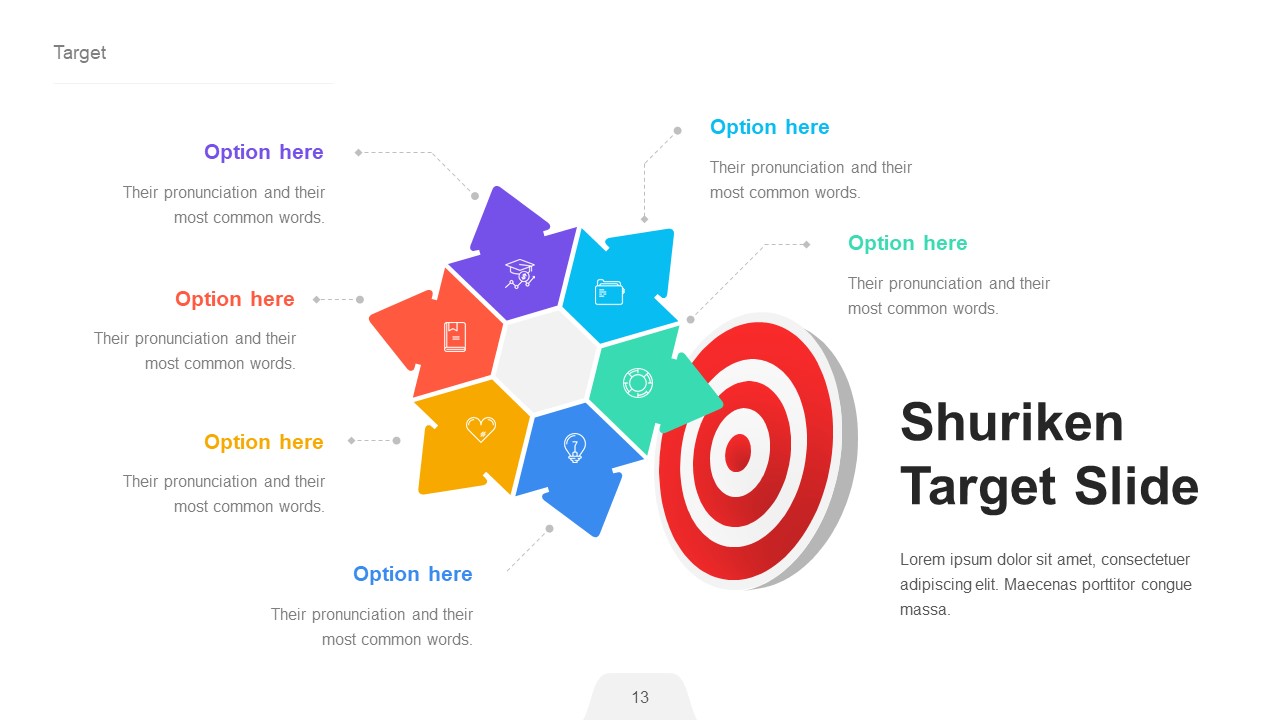 Target

Option here

Their pronunciation and their most common words.

Option here

Their pronunciation and their most common words.

Option here

Their pronunciation and their most common words.

Option here

Their pronunciation and their most common words.

Option here

Their pronunciation and their most common words.

Option here

Their pronunciation and their most common words.

Shuriken Target Slide

Lorem ipsum dolor sit amet, consectetuer adipiscing elit. Maecenas porttitor congue massa.

13