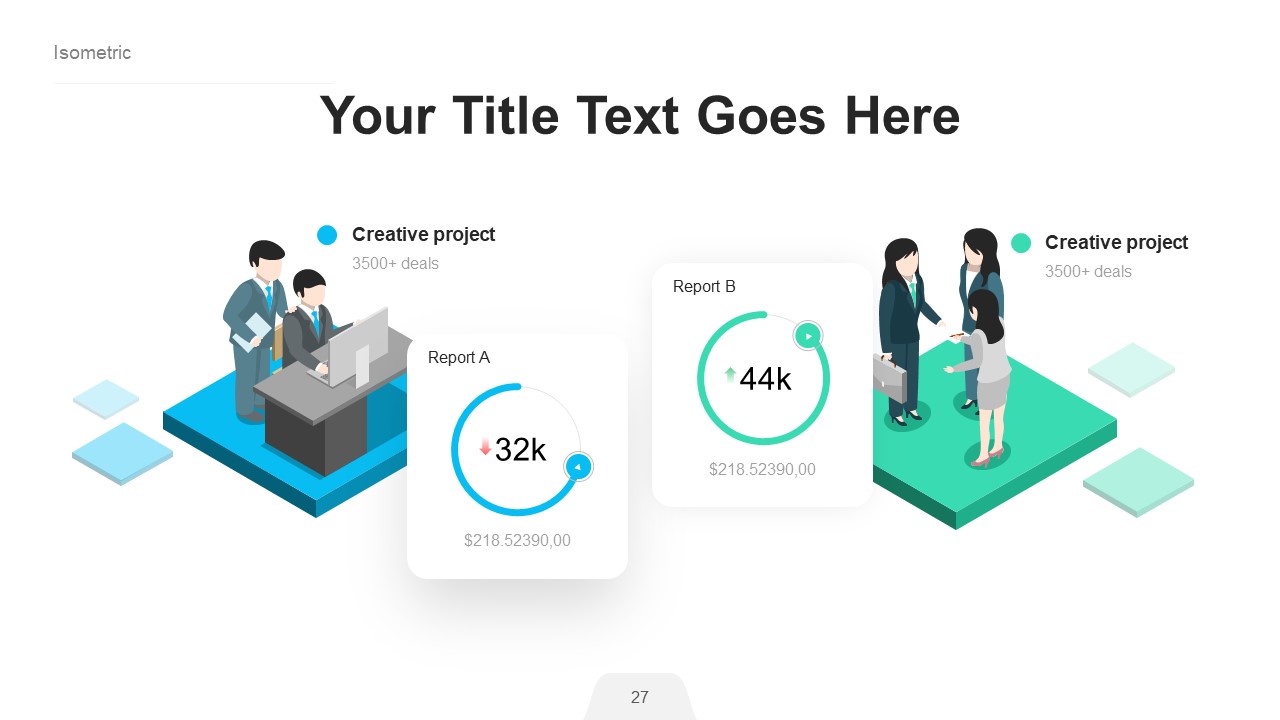 Isometric

Your Title Text Goes Here

Creative project
3500+ deals

Report A
32k
$218.52390,00

Report B
44k
$218.52390,00

Creative project
3500+ deals

27