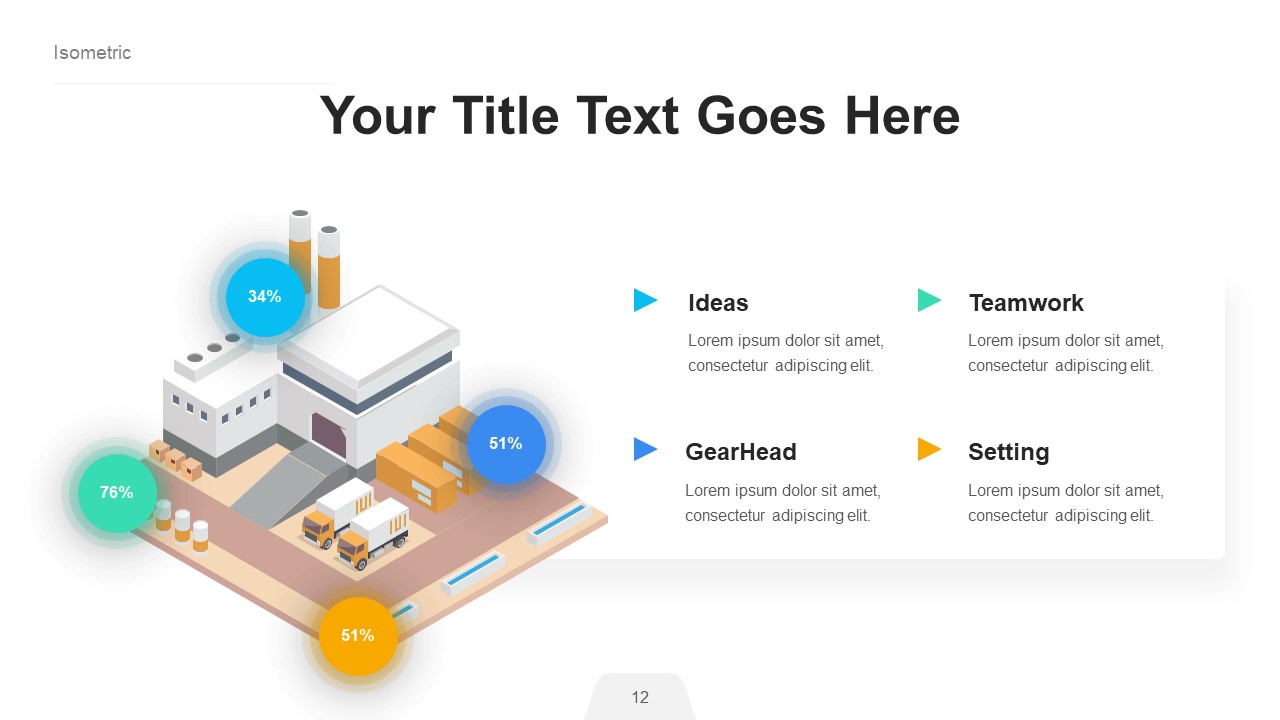 Isometric

Your Title Text Goes Here

34%

51%

76%

51%

Ideas

Lorem ipsum dolor sit amet, consectetur adipiscing elit.

Teamwork

Lorem ipsum dolor sit amet, consectetur adipiscing elit.

GearHead

Lorem ipsum dolor sit amet, consectetur adipiscing elit.

Setting

Lorem ipsum dolor sit amet, consectetur adipiscing elit.

12