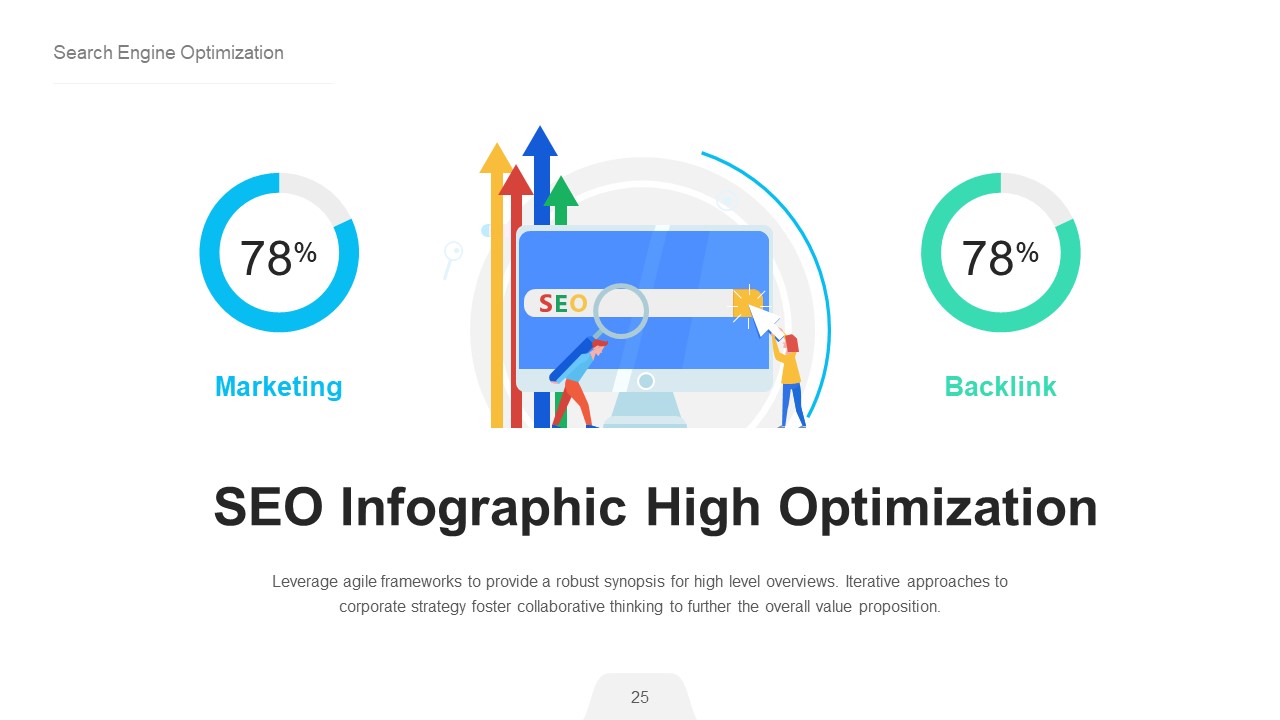 Search Engine Optimization

78%

Marketing

SEO

78%

Backlink

SEO Infographic High Optimization

Leverage agile frameworks to provide a robust synopsis for high level overviews. Iterative approaches to corporate strategy foster collaborative thinking to further the overall value proposition.

25