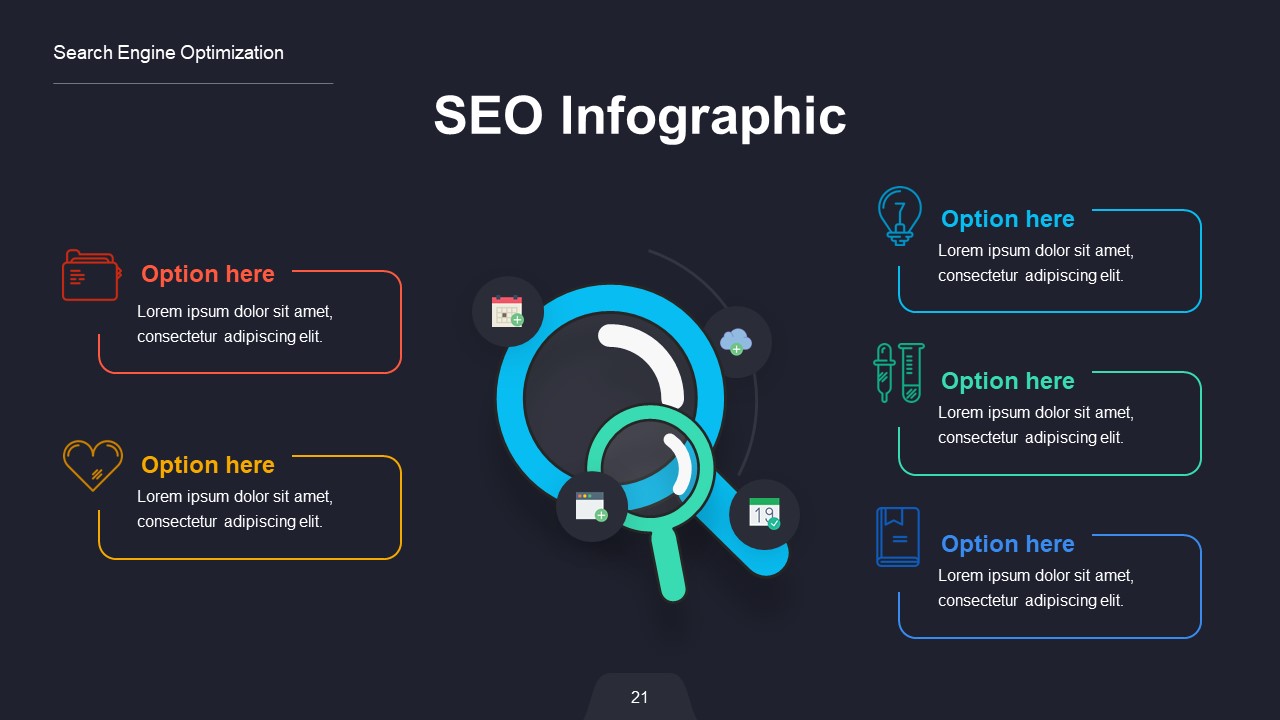 Search Engine Optimization

SEO Infographic

Option here
Lorem ipsum dolor sit amet, consectetur adipiscing elit.

Option here
Lorem ipsum dolor sit amet, consectetur adipiscing elit.

19

Option here
Lorem ipsum dolor sit amet, consectetur adipiscing elit.

Option here
Lorem ipsum dolor sit amet, consectetur adipiscing elit.

Option here
Lorem ipsum dolor sit amet, consectetur adipiscing elit.

21