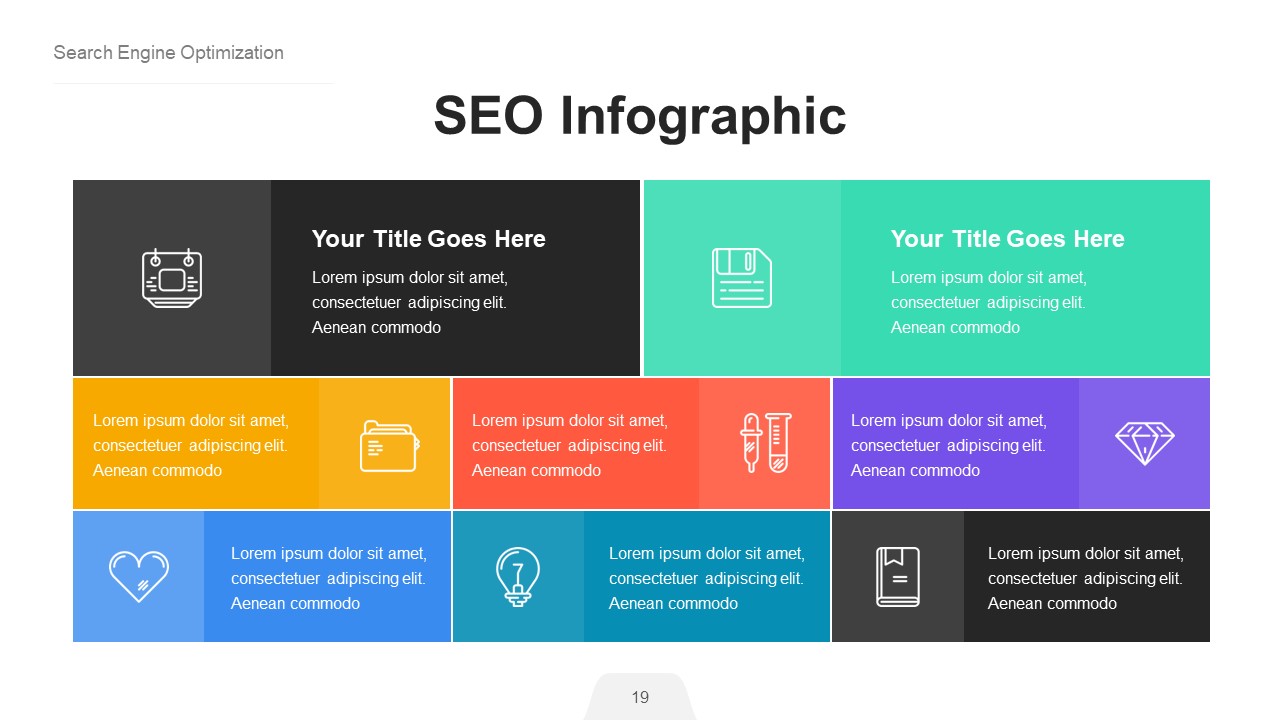 Search Engine Optimization

SEO Infographic

Your Title Goes Here

Lorem ipsum dolor sit amet, consectetuer adipiscing elit. Aenean commodo

Your Title Goes Here

Lorem ipsum dolor sit amet, consectetuer adipiscing elit. Aenean commodo

Lorem ipsum dolor sit amet, consectetuer adipiscing elit. Aenean commodo

Lorem ipsum dolor sit amet, consectetuer adipiscing elit. Aenean commodo

Lorem ipsum dolor sit amet, consectetuer adipiscing elit. Aenean commodo

Lorem ipsum dolor sit amet, consectetuer adipiscing elit. Aenean commodo

Lorem ipsum dolor sit amet, consectetuer adipiscing elit. Aenean commodo

Lorem ipsum dolor sit amet, consectetuer adipiscing elit. Aenean commodo

19