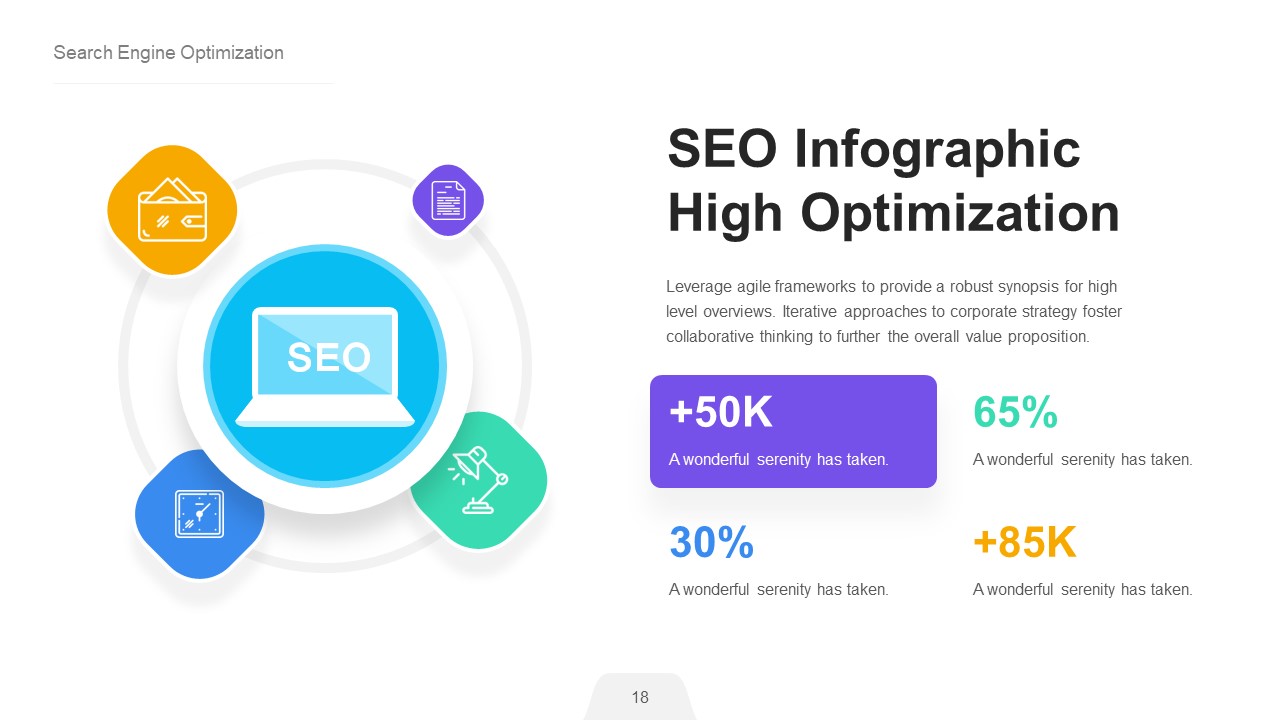 Search Engine Optimization

SEO

SEO Infographic High Optimization

Leverage agile frameworks to provide a robust synopsis for high level overviews. Iterative approaches to corporate strategy foster collaborative thinking to further the overall value proposition.

+50K
A wonderful serenity has taken.

65%
A wonderful serenity has taken.

30%
A wonderful serenity has taken.

+85K
A wonderful serenity has taken.

18