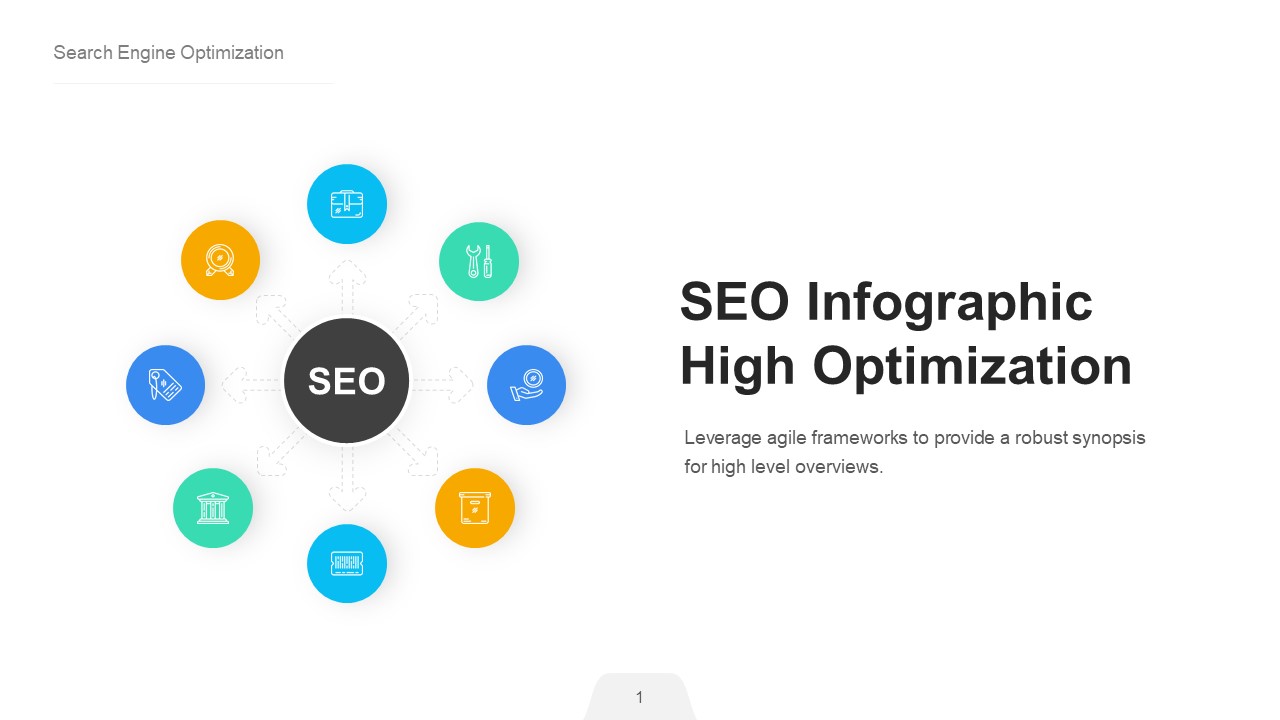 Search Engine Optimization

SEO

SEO Infographic High Optimization

Leverage agile frameworks to provide a robust synopsis for high level overviews.

1