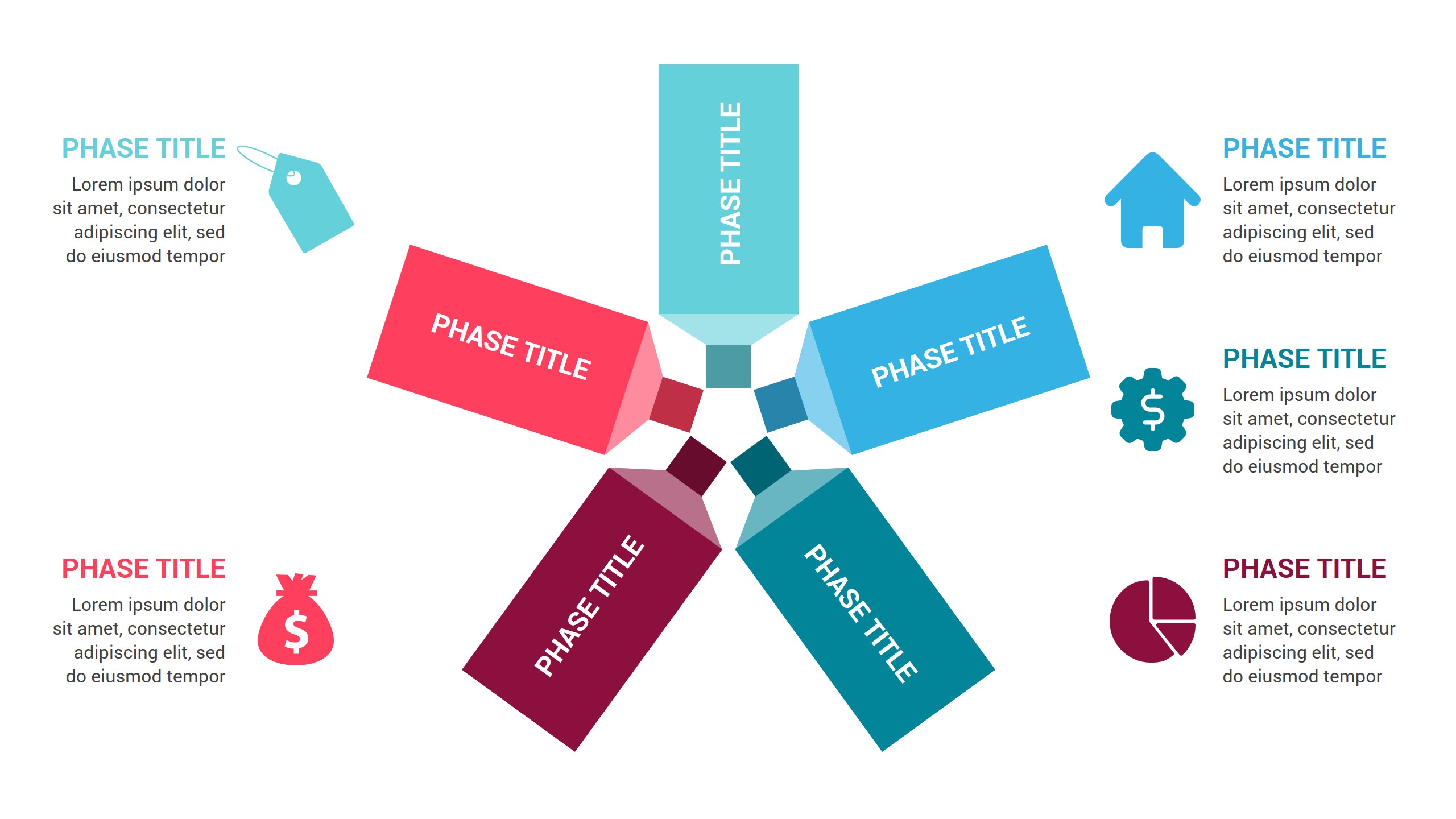 PHASE TITLE
Lorem ipsum dolor sit amet, consectetur adipiscing elit, sed do eiusmod tempor

PHASE TITLE
Lorem ipsum dolor sit amet, consectetur adipiscing elit, sed do eiusmod tempor

PHASE TITLE

PHASE TITLE

PHASE TITLE

PHASE TITLE

PHASE TITLE

PHASE TITLE
Lorem ipsum dolor sit amet, consectetur adipiscing elit, sed do eiusmod tempor

PHASE TITLE
Lorem ipsum dolor sit amet, consectetur adipiscing elit, sed do eiusmod tempor

PHASE TITLE
Lorem ipsum dolor sit amet, consectetur adipiscing elit, sed do eiusmod tempor