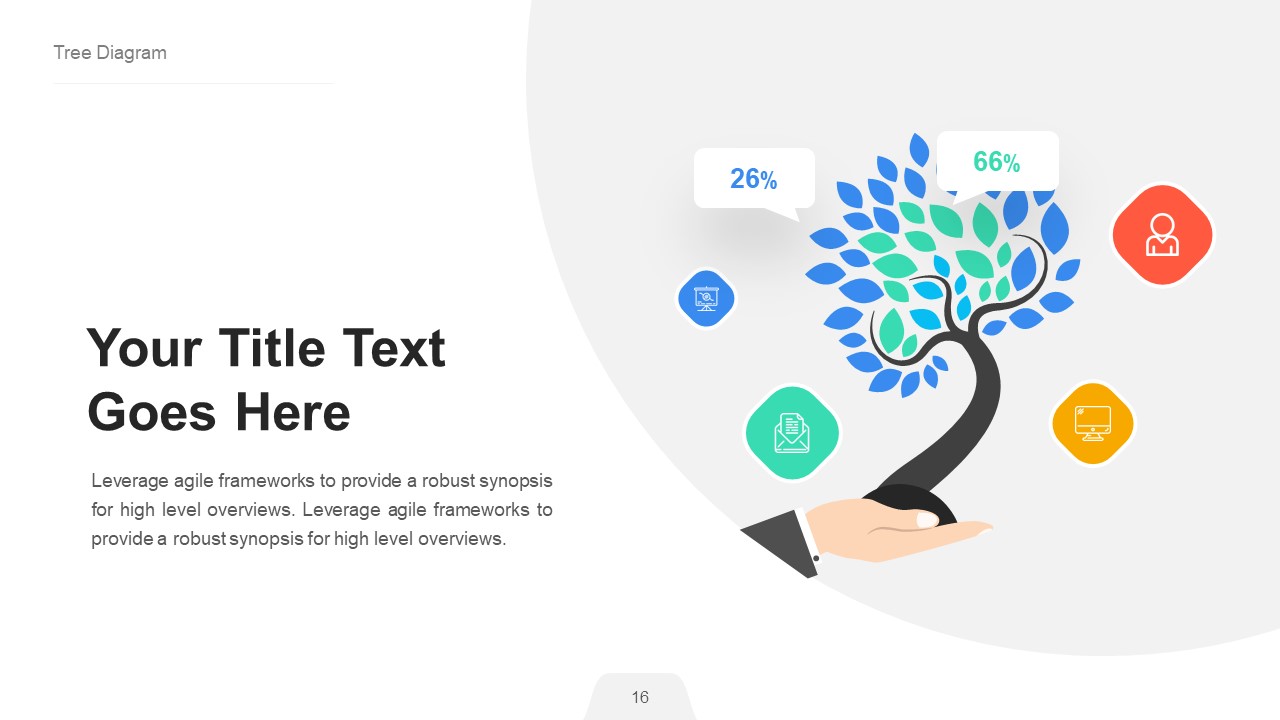 Tree Diagram

Your Title Text Goes Here

Leverage agile frameworks to provide a robust synopsis for high level overviews. Leverage agile frameworks to provide a robust synopsis for high level overviews.

26%

66%

16