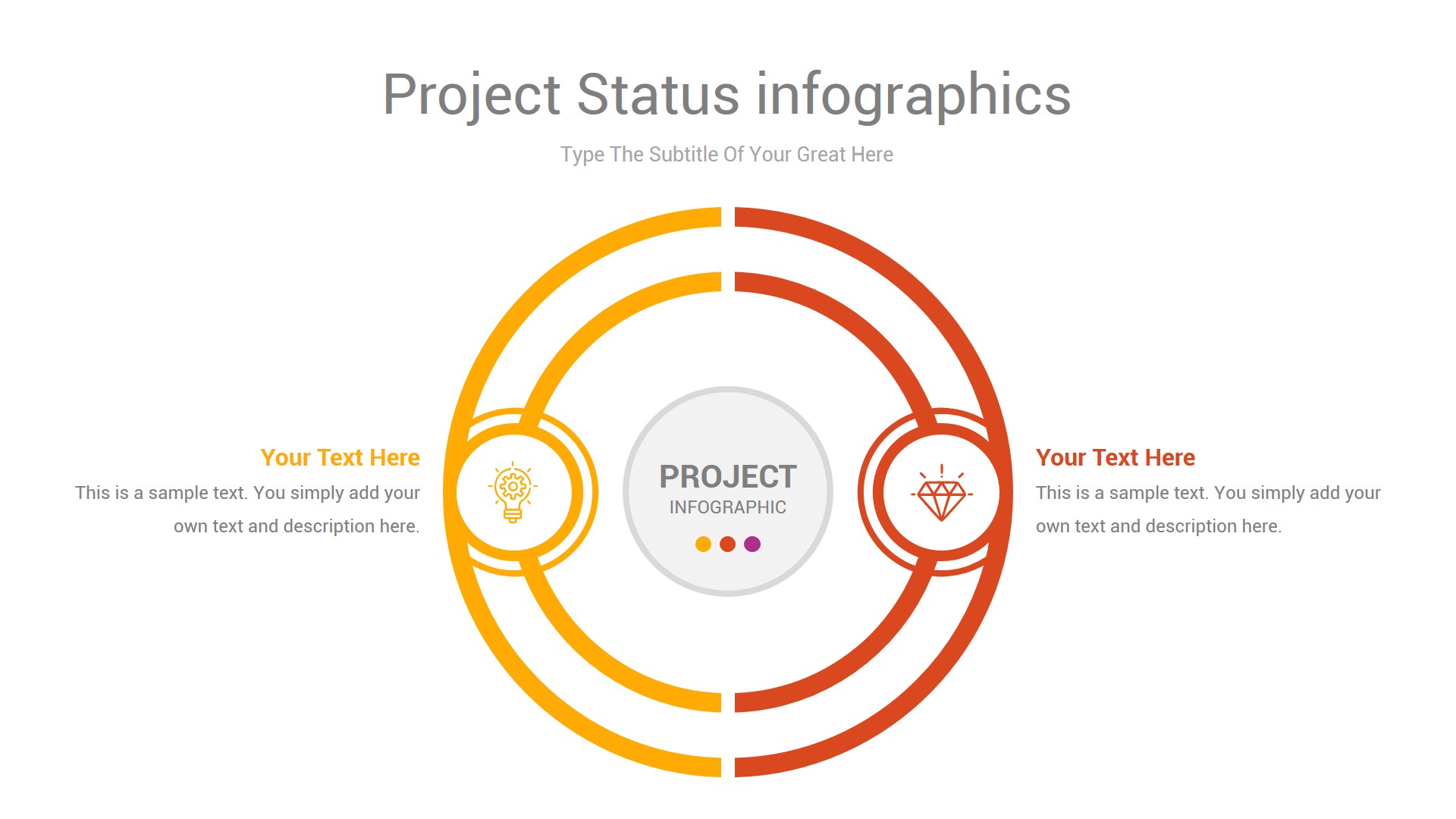 Project Status infographics

Type The Subtitle Of Your Great Here

Your Text Here

This is a sample text. You simply add your own text and description here.

PROJECT

INFOGRAPHIC

Your Text Here

This is a sample text. You simply add your own text and description here.