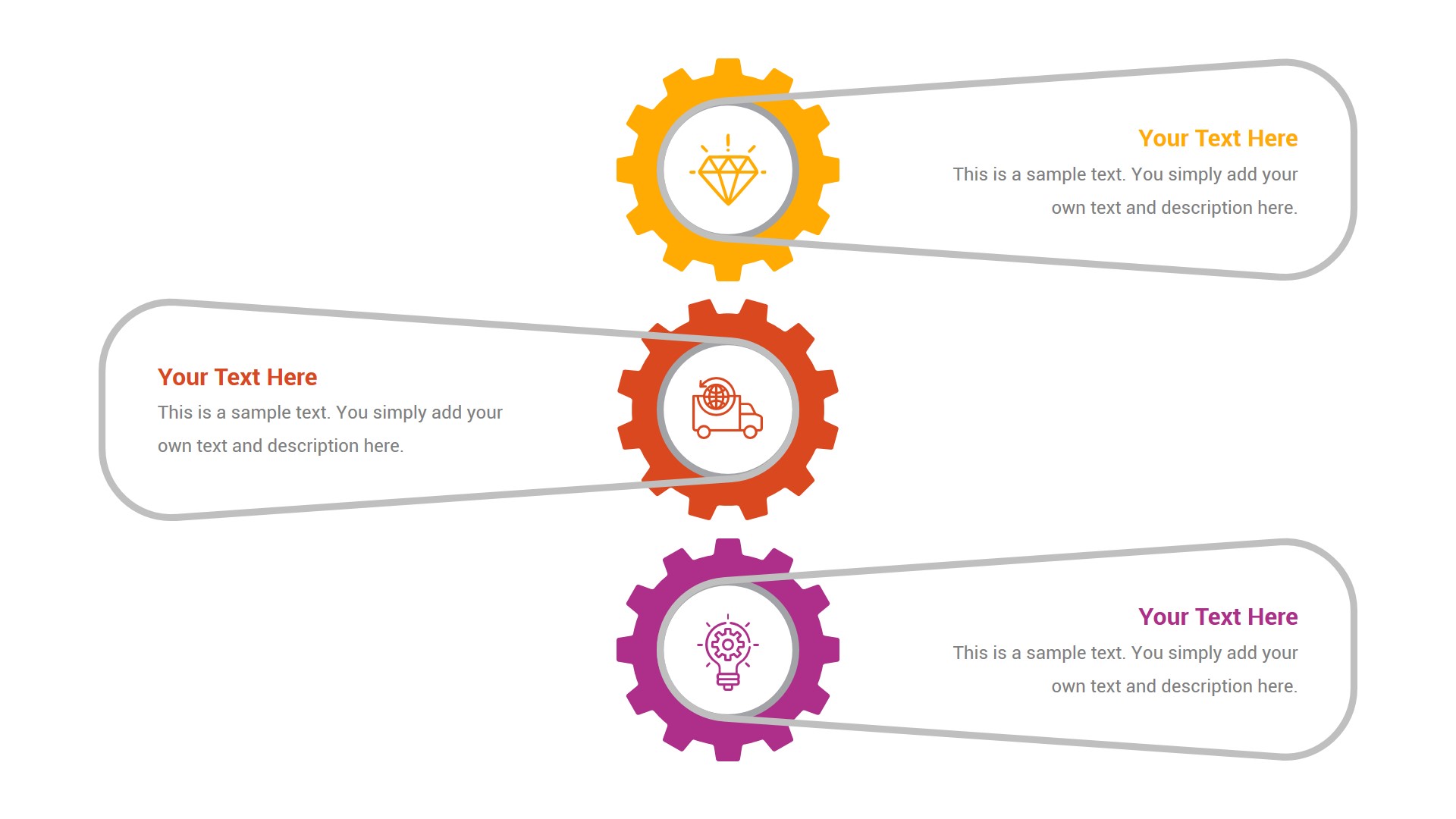 Your Text Here

This is a sample text. You simply add your own text and description here.

Your Text Here

This is a sample text. You simply add your own text and description here.

Your Text Here

This is a sample text. You simply add your own text and description here.