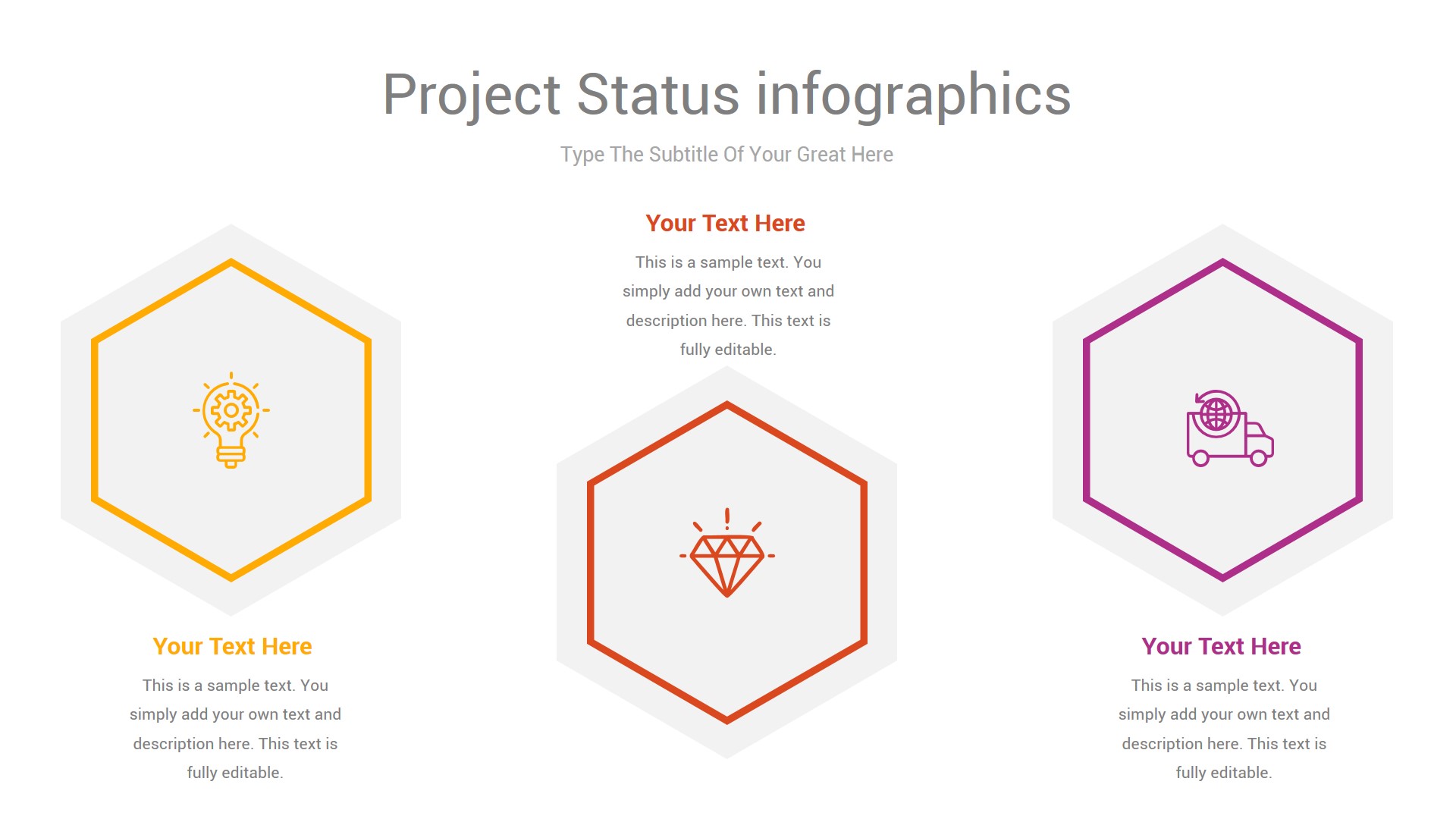 Project Status infographics

Type The Subtitle Of Your Great Here

Your Text Here

This is a sample text. You simply add your own text and description here. This text is fully editable.

Your Text Here

This is a sample text. You simply add your own text and description here. This text is fully editable.

Your Text Here

This is a sample text. You simply add your own text and description here. This text is fully editable.