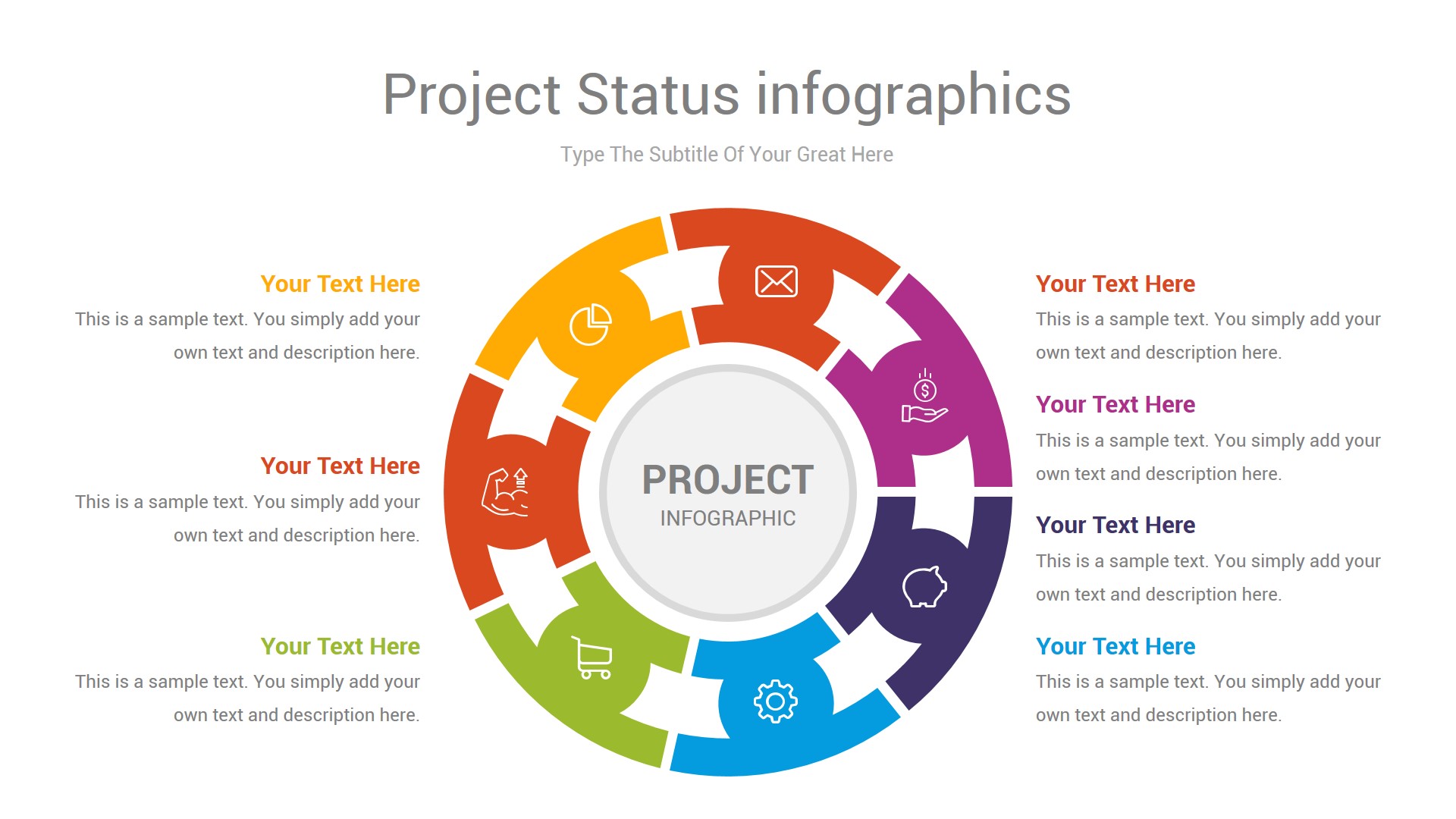 Project Status infographics

Type The Subtitle Of Your Great Here

Your Text Here
This is a sample text. You simply add your own text and description here.

Your Text Here
This is a sample text. You simply add your own text and description here.

Your Text Here
This is a sample text. You simply add your own text and description here.

PROJECT
INFOGRAPHIC

Your Text Here
This is a sample text. You simply add your own text and description here.

Your Text Here
This is a sample text. You simply add your own text and description here.

Your Text Here
This is a sample text. You simply add your own text and description here.

Your Text Here
This is a sample text. You simply add your own text and description here.