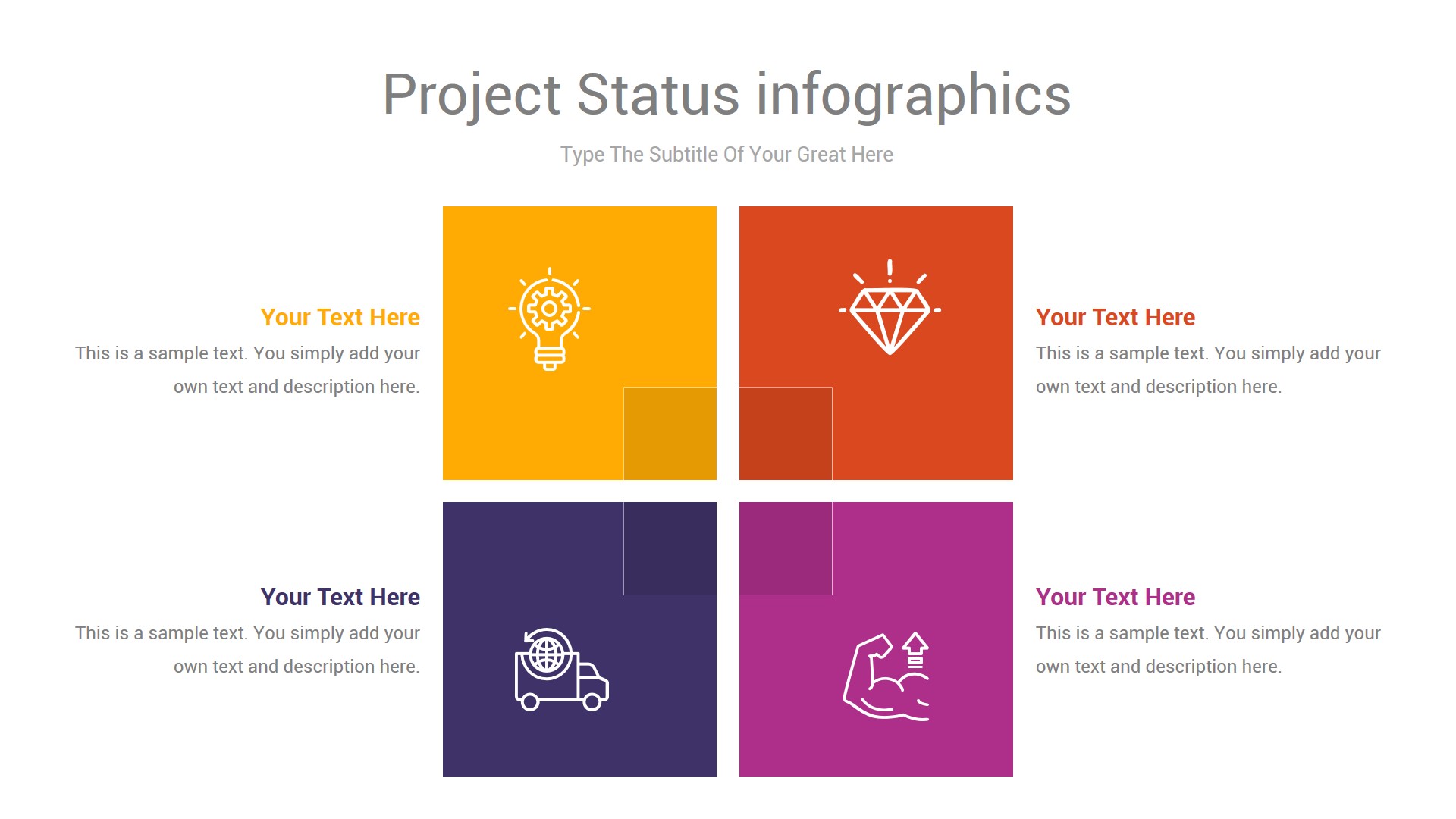 Project Status infographics

Type The Subtitle Of Your Great Here

Your Text Here

This is a sample text. You simply add your own text and description here.

Your Text Here

This is a sample text. You simply add your own text and description here.

Your Text Here

This is a sample text. You simply add your own text and description here.

Your Text Here

This is a sample text. You simply add your own text and description here.