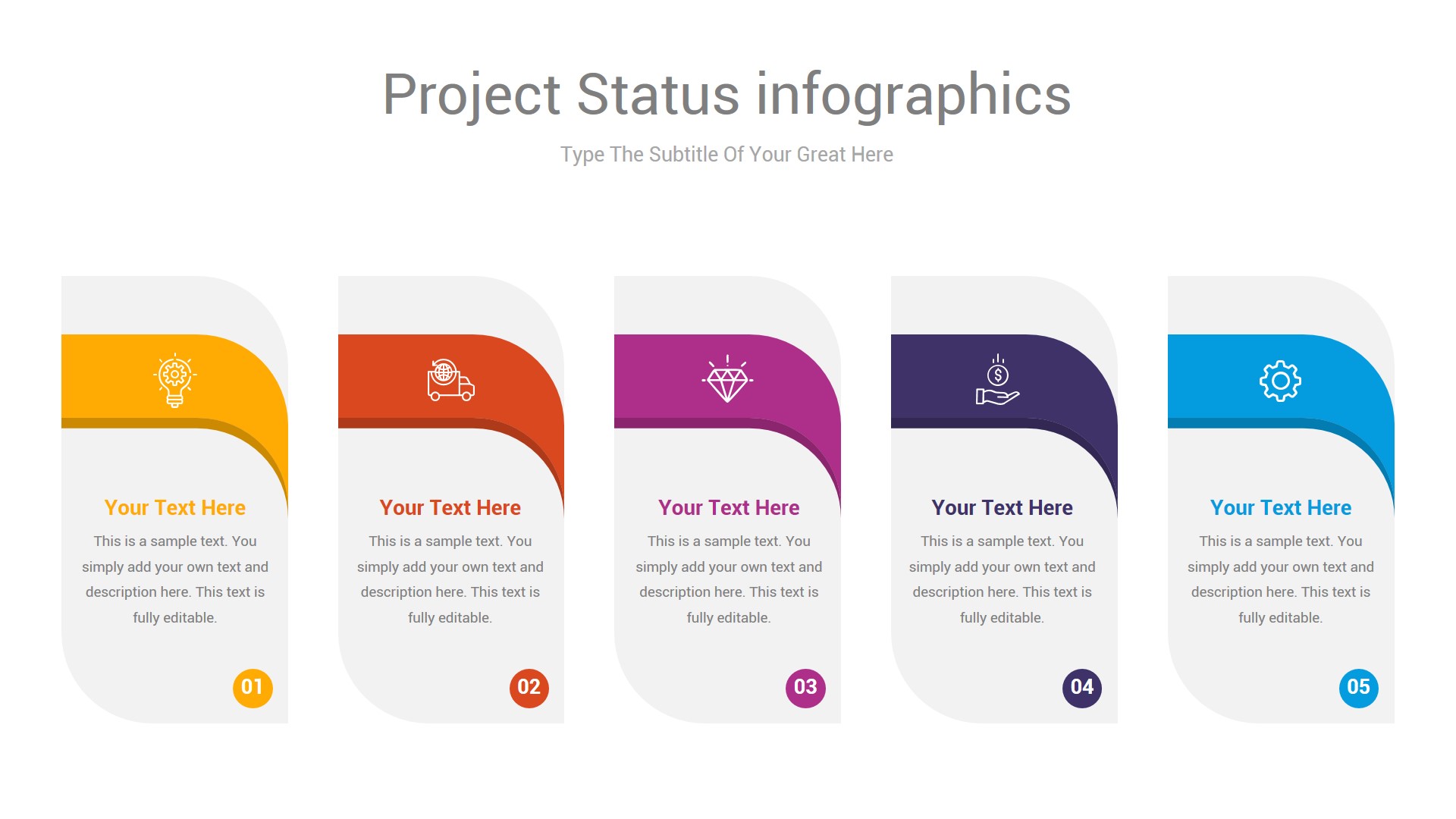 Project Status infographics

Type The Subtitle Of Your Great Here

Your Text Here

This is a sample text. You simply add your own text and description here. This text is fully editable.

01

Your Text Here

This is a sample text. You simply add your own text and description here. This text is fully editable.

02

Your Text Here

This is a sample text. You simply add your own text and description here. This text is fully editable.

03

Your Text Here

This is a sample text. You simply add your own text and description here. This text is fully editable.

04

Your Text Here

This is a sample text. You simply add your own text and description here. This text is fully editable.

05