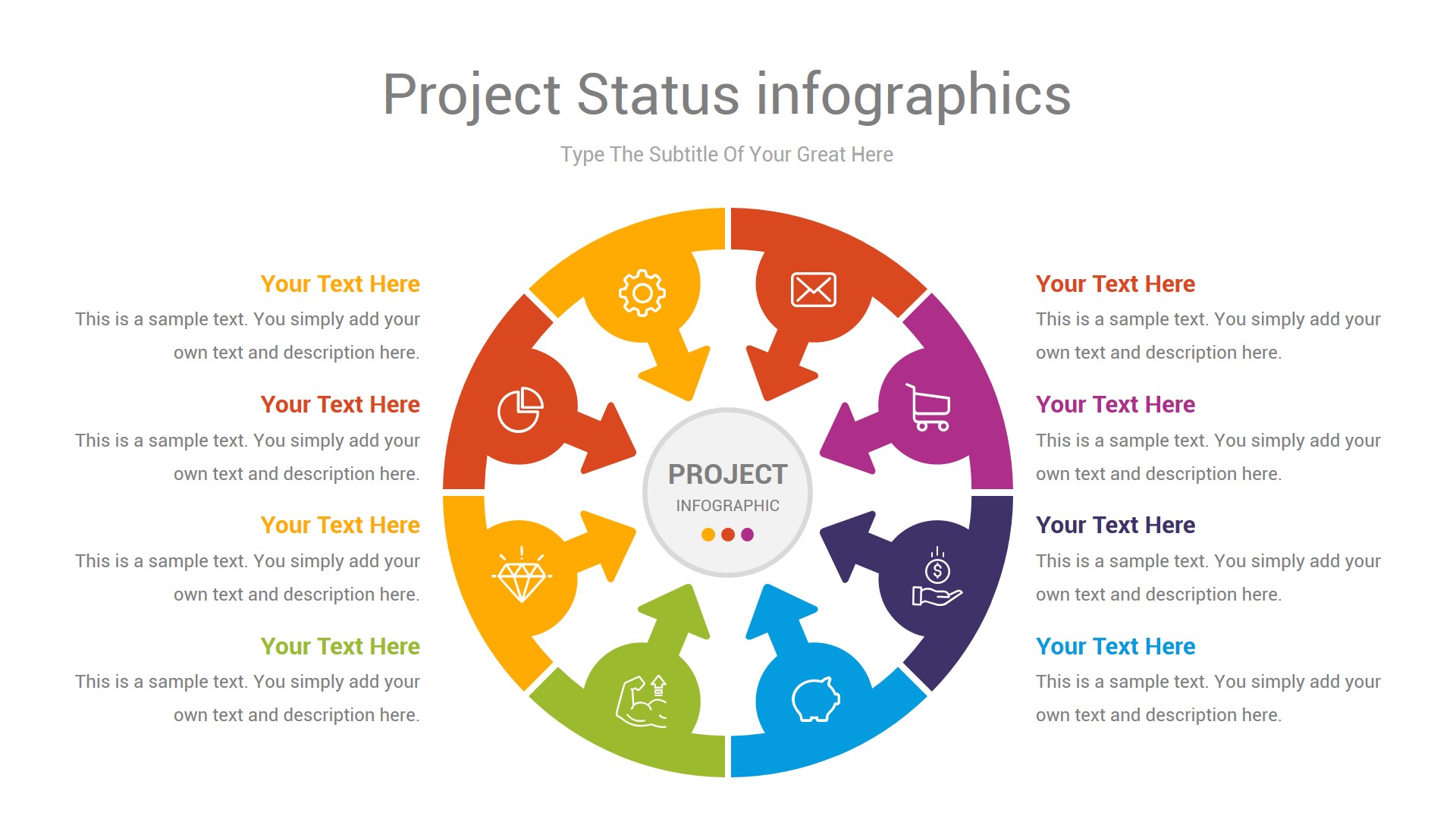 Project Status infographics

Type The Subtitle Of Your Great Here

Your Text Here

This is a sample text. You simply add your own text and description here.

Your Text Here

This is a sample text. You simply add your own text and description here.

Your Text Here

This is a sample text. You simply add your own text and description here.

Your Text Here

This is a sample text. You simply add your own text and description here.

PROJECT

INFOGRAPHIC

Your Text Here

This is a sample text. You simply add your own text and description here.

Your Text Here

This is a sample text. You simply add your own text and description here.

Your Text Here

This is a sample text. You simply add your own text and description here.

Your Text Here

This is a sample text. You simply add your own text and description here.