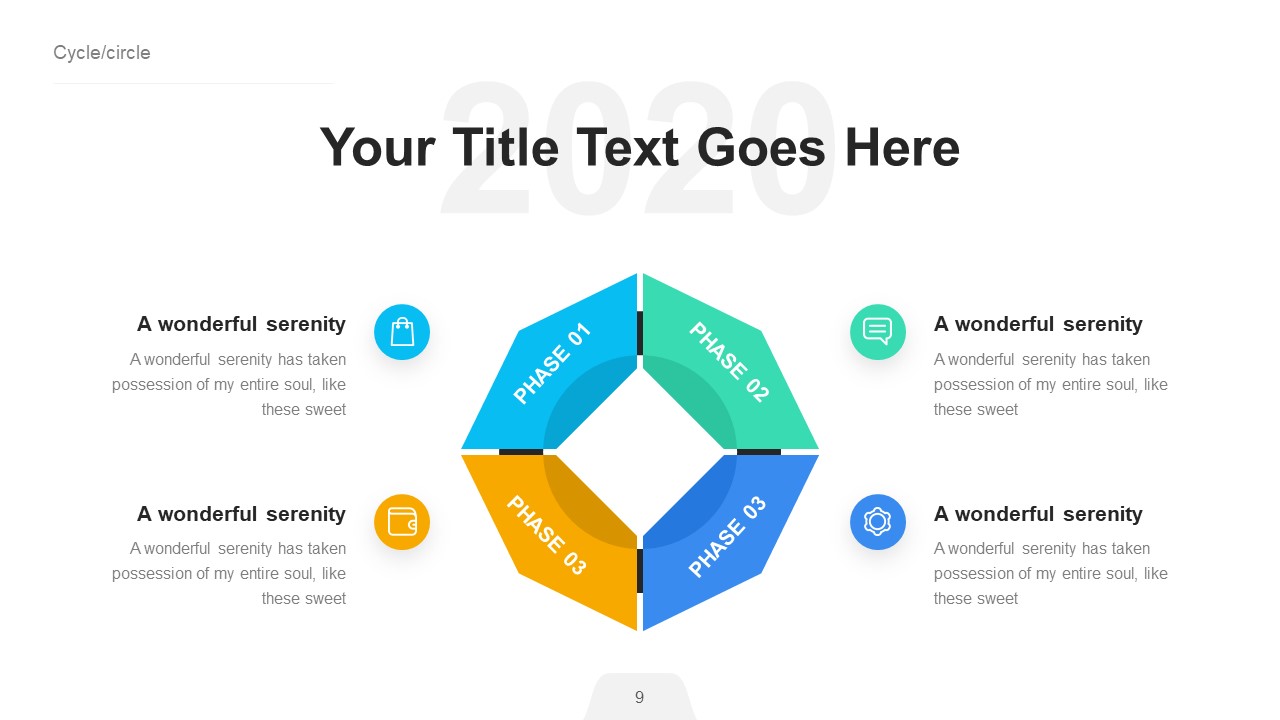 Cycle/circle

2020

Your Title Text Goes Here

A wonderful serenity

A wonderful serenity has taken possession of my entire soul, like these sweet

A wonderful serenity

A wonderful serenity has taken possession of my entire soul, like these sweet

PHASE 01

PHASE 02

PHASE 03

PHASE 03

A wonderful serenity

A wonderful serenity has taken possession of my entire soul, like these sweet

A wonderful serenity

A wonderful serenity has taken possession of my entire soul, like these sweet

9