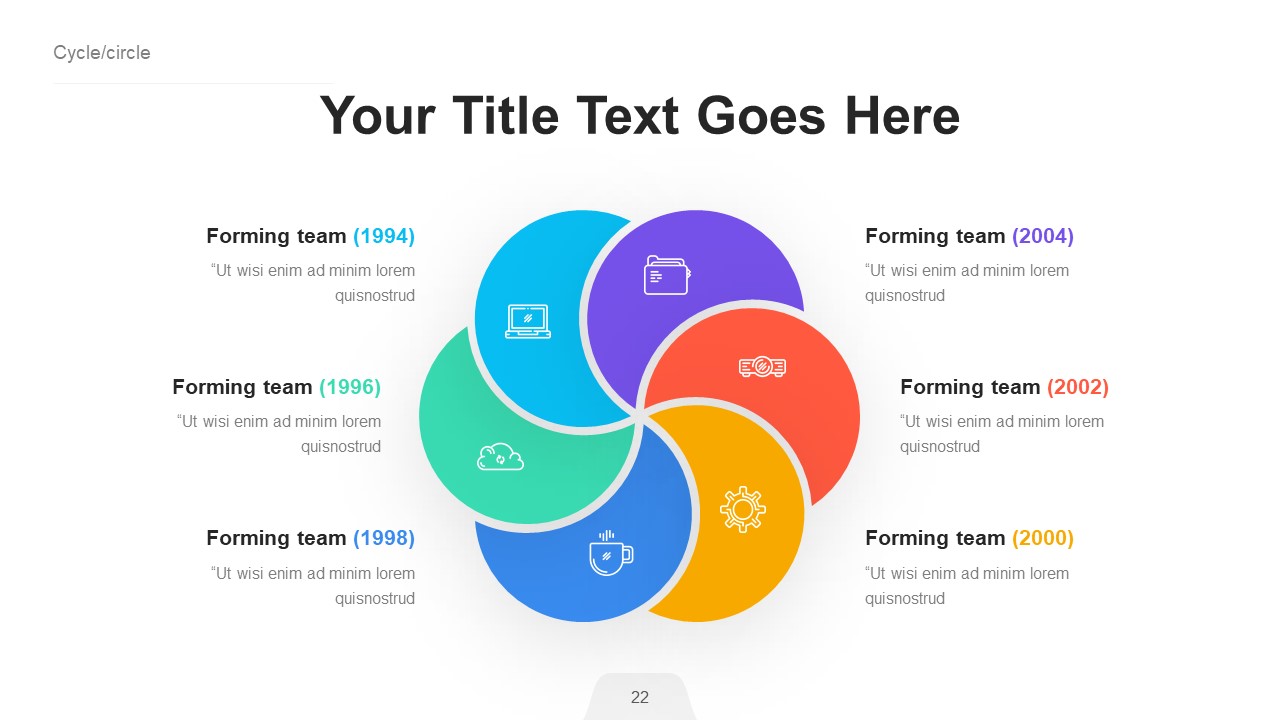 Cycle/circle

Your Title Text Goes Here

Forming team (1994)

“Ut wisi enim ad minim lorem quisnostrud

Forming team (1996)

“Ut wisi enim ad minim lorem quisnostrud

Forming team (1998)

“Ut wisi enim ad minim lorem quisnostrud

Forming team (2004)

“Ut wisi enim ad minim lorem quisnostrud

Forming team (2002)

“Ut wisi enim ad minim lorem quisnostrud

Forming team (2000)

“Ut wisi enim ad minim lorem quisnostrud

22