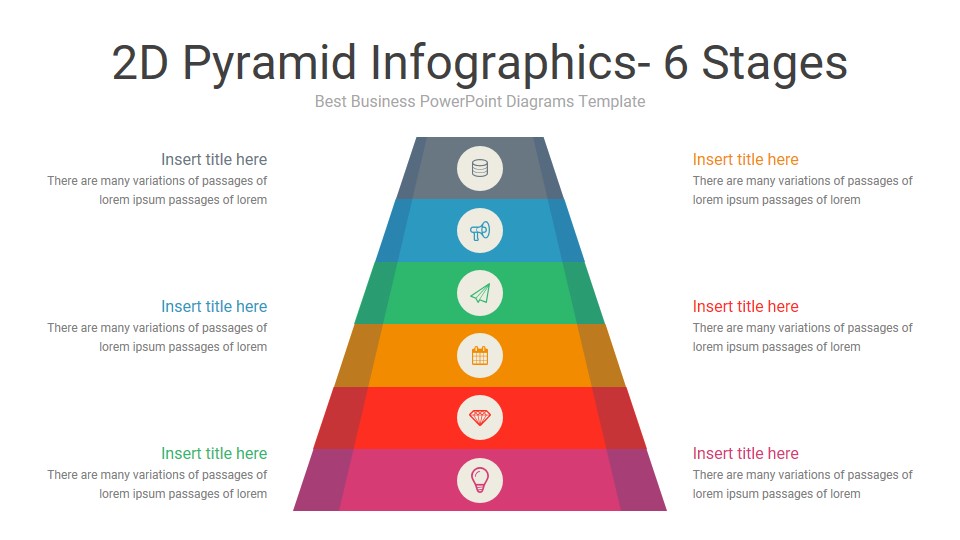 2D Pyramid Infographics- 6 Stages
Best Business PowerPoint Diagrams Template

Insert title here
There are many variations of passages of lorem ipsum passages of lorem

Insert title here
There are many variations of passages of lorem ipsum passages of lorem

Insert title here
There are many variations of passages of lorem ipsum passages of lorem

Insert title here
There are many variations of passages of lorem ipsum passages of lorem

Insert title here
There are many variations of passages of lorem ipsum passages of lorem

Insert title here
There are many variations of passages of lorem ipsum passages of lorem