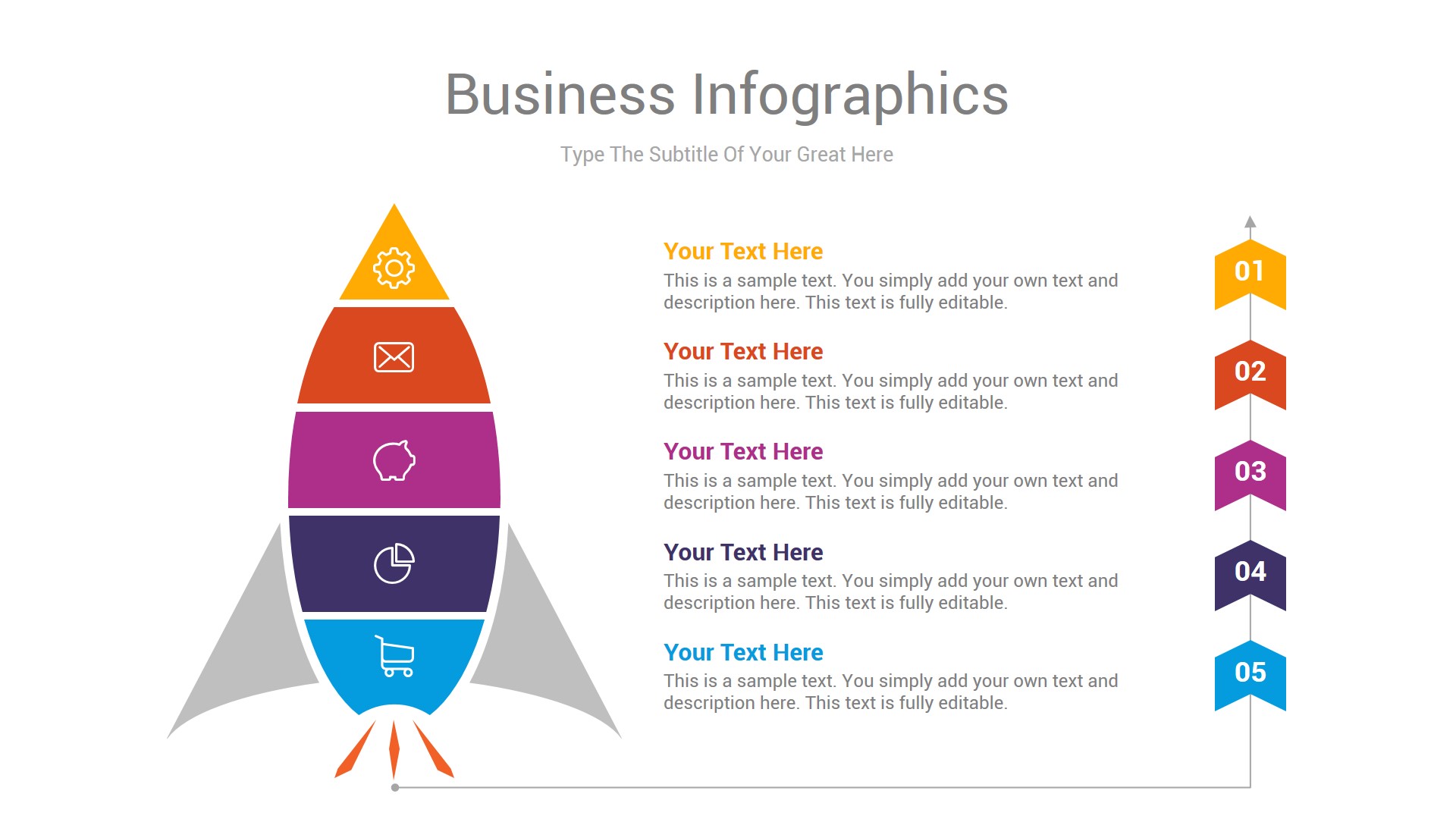 Business Infographics

Type The Subtitle Of Your Great Here

Your Text Here
This is a sample text. You simply add your own text and description here. This text is fully editable.

01

Your Text Here
This is a sample text. You simply add your own text and description here. This text is fully editable.

02

Your Text Here
This is a sample text. You simply add your own text and description here. This text is fully editable.

03

Your Text Here
This is a sample text. You simply add your own text and description here. This text is fully editable.

04

Your Text Here
This is a sample text. You simply add your own text and description here. This text is fully editable.

05