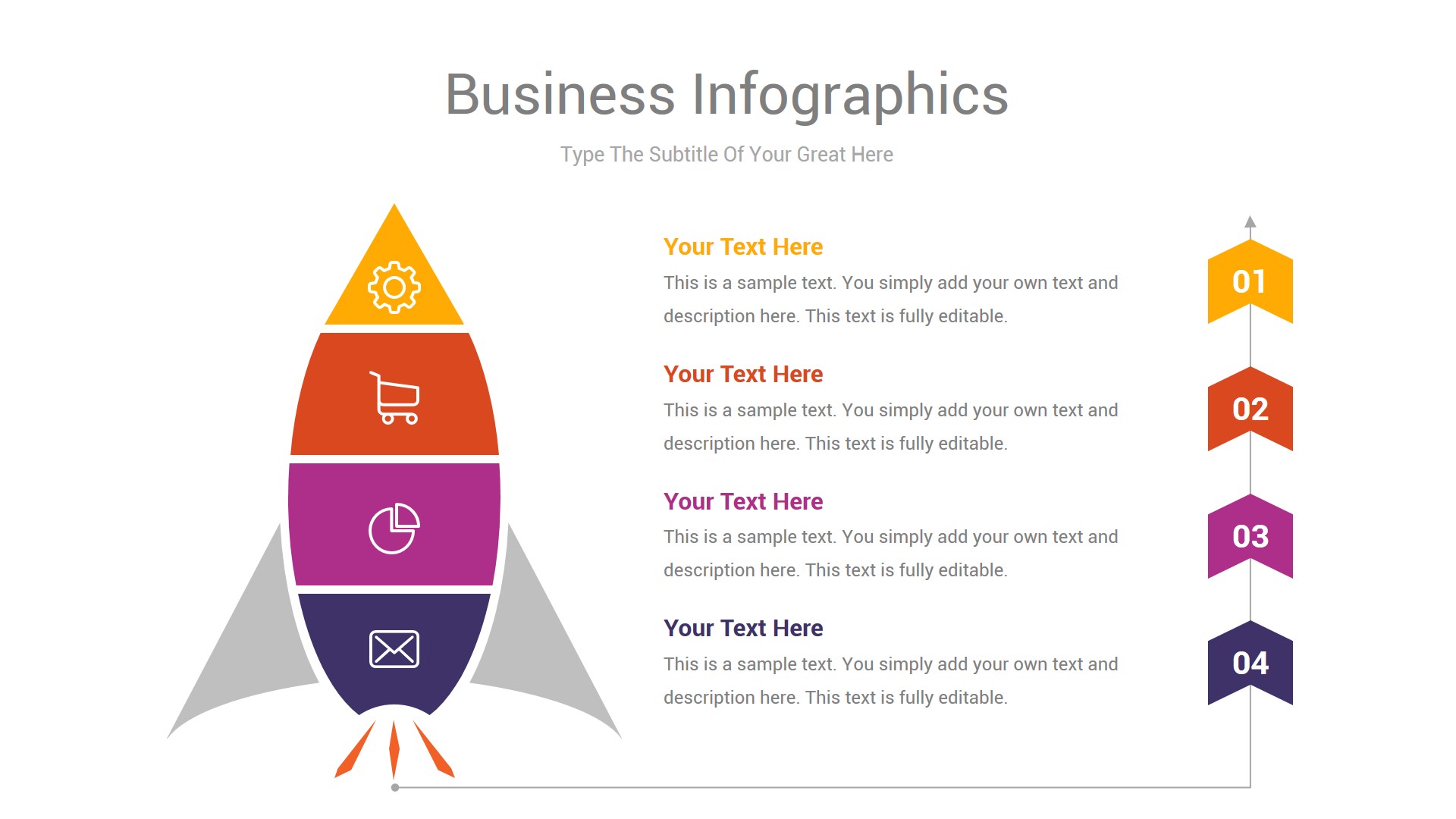 Business Infographics

Type The Subtitle Of Your Great Here

Your Text Here

This is a sample text. You simply add your own text and description here. This text is fully editable.

01

Your Text Here

This is a sample text. You simply add your own text and description here. This text is fully editable.

02

Your Text Here

This is a sample text. You simply add your own text and description here. This text is fully editable.

03

Your Text Here

This is a sample text. You simply add your own text and description here. This text is fully editable.

04