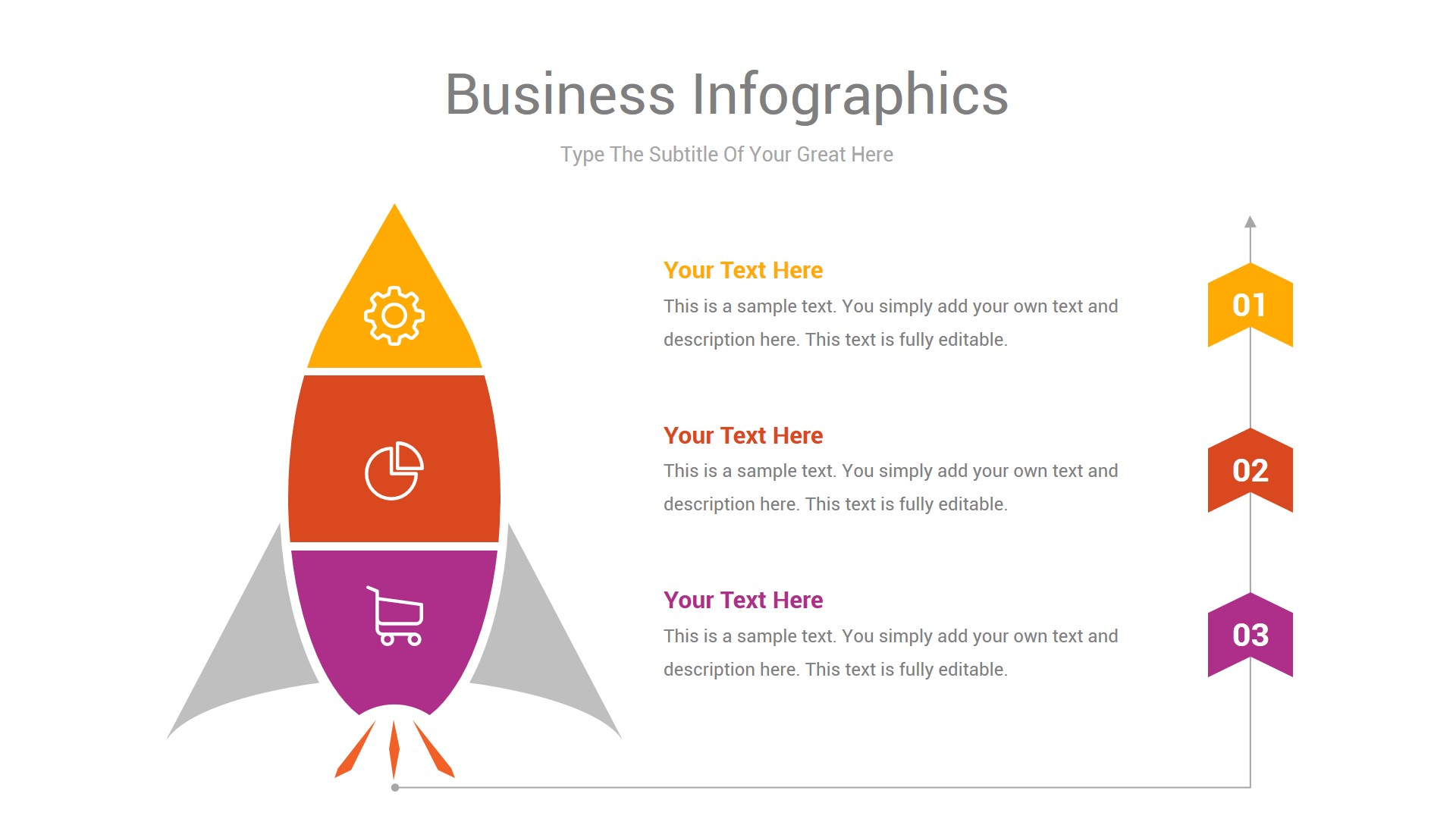 Business Infographics

Type The Subtitle Of Your Great Here

Your Text Here

This is a sample text. You simply add your own text and description here. This text is fully editable.

01

Your Text Here

This is a sample text. You simply add your own text and description here. This text is fully editable.

02

Your Text Here

This is a sample text. You simply add your own text and description here. This text is fully editable.

03