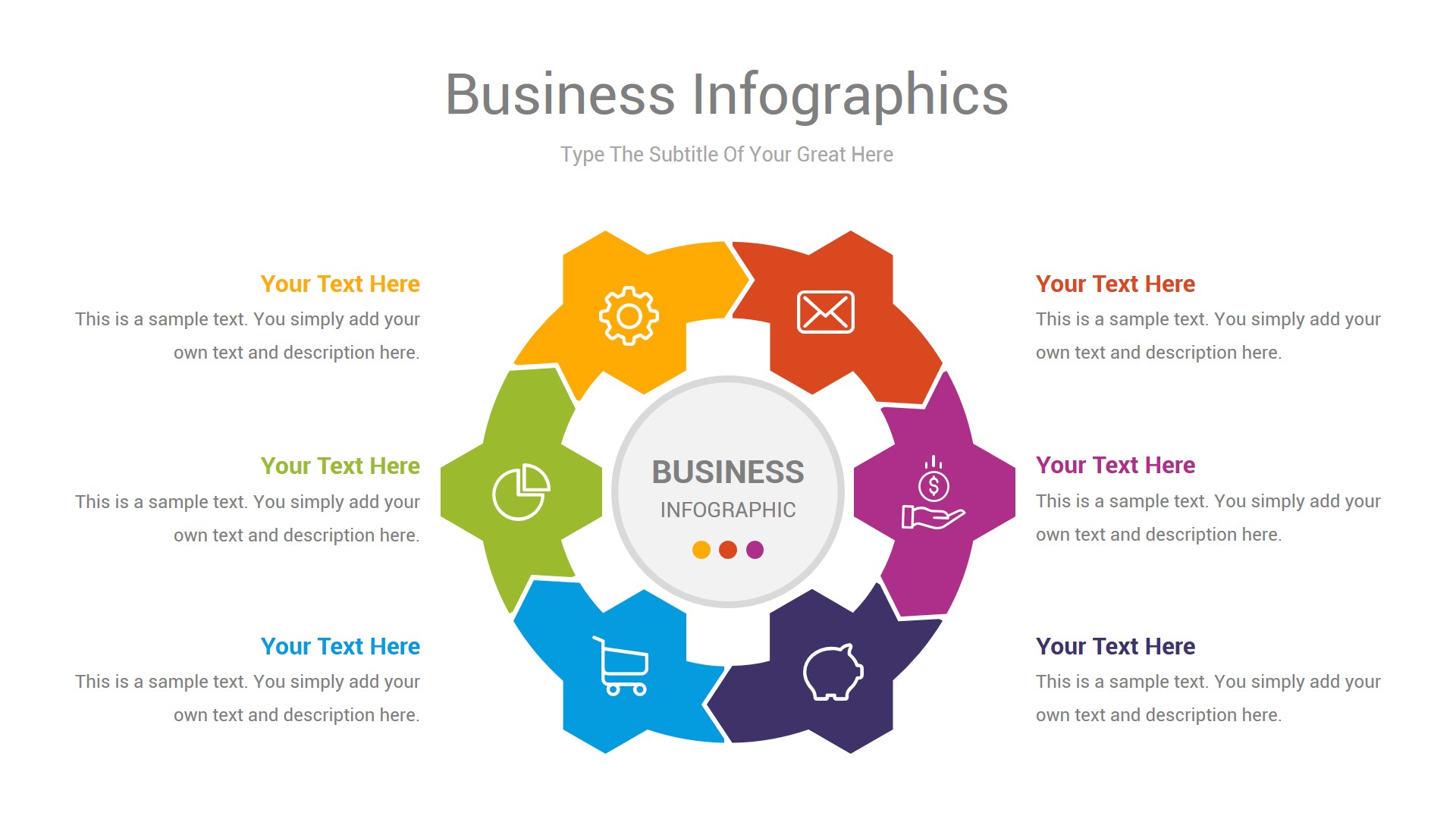 Business Infographics

Type The Subtitle Of Your Great Here

Your Text Here

This is a sample text. You simply add your own text and description here.

Your Text Here

This is a sample text. You simply add your own text and description here.

Your Text Here

This is a sample text. You simply add your own text and description here.

BUSINESS

INFOGRAPHIC

Your Text Here

This is a sample text. You simply add your own text and description here.

Your Text Here

This is a sample text. You simply add your own text and description here.

Your Text Here

This is a sample text. You simply add your own text and description here.