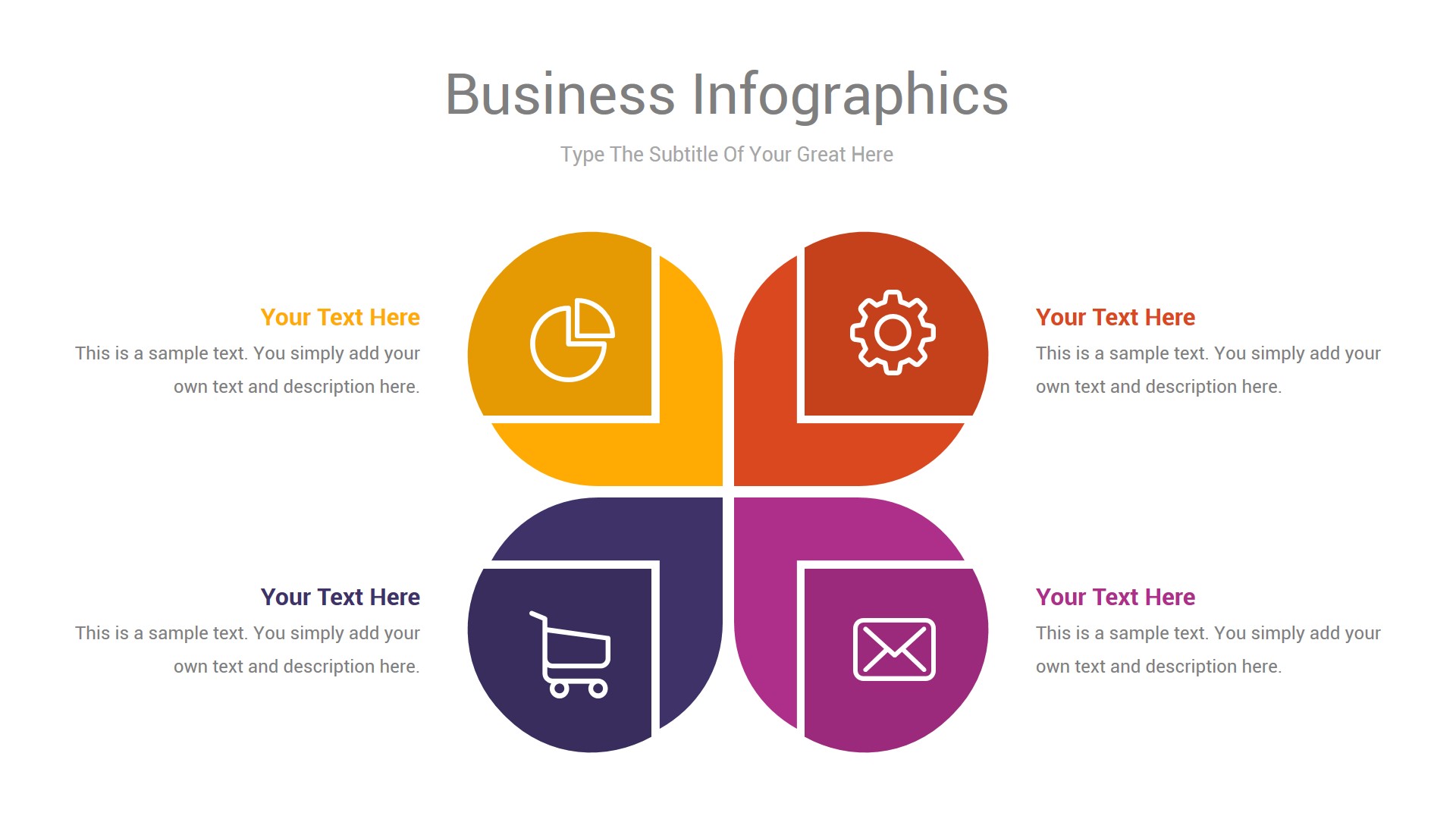 Business Infographics

Type The Subtitle Of Your Great Here

Your Text Here

This is a sample text. You simply add your own text and description here.

Your Text Here

This is a sample text. You simply add your own text and description here.

Your Text Here

This is a sample text. You simply add your own text and description here.

Your Text Here

This is a sample text. You simply add your own text and description here.