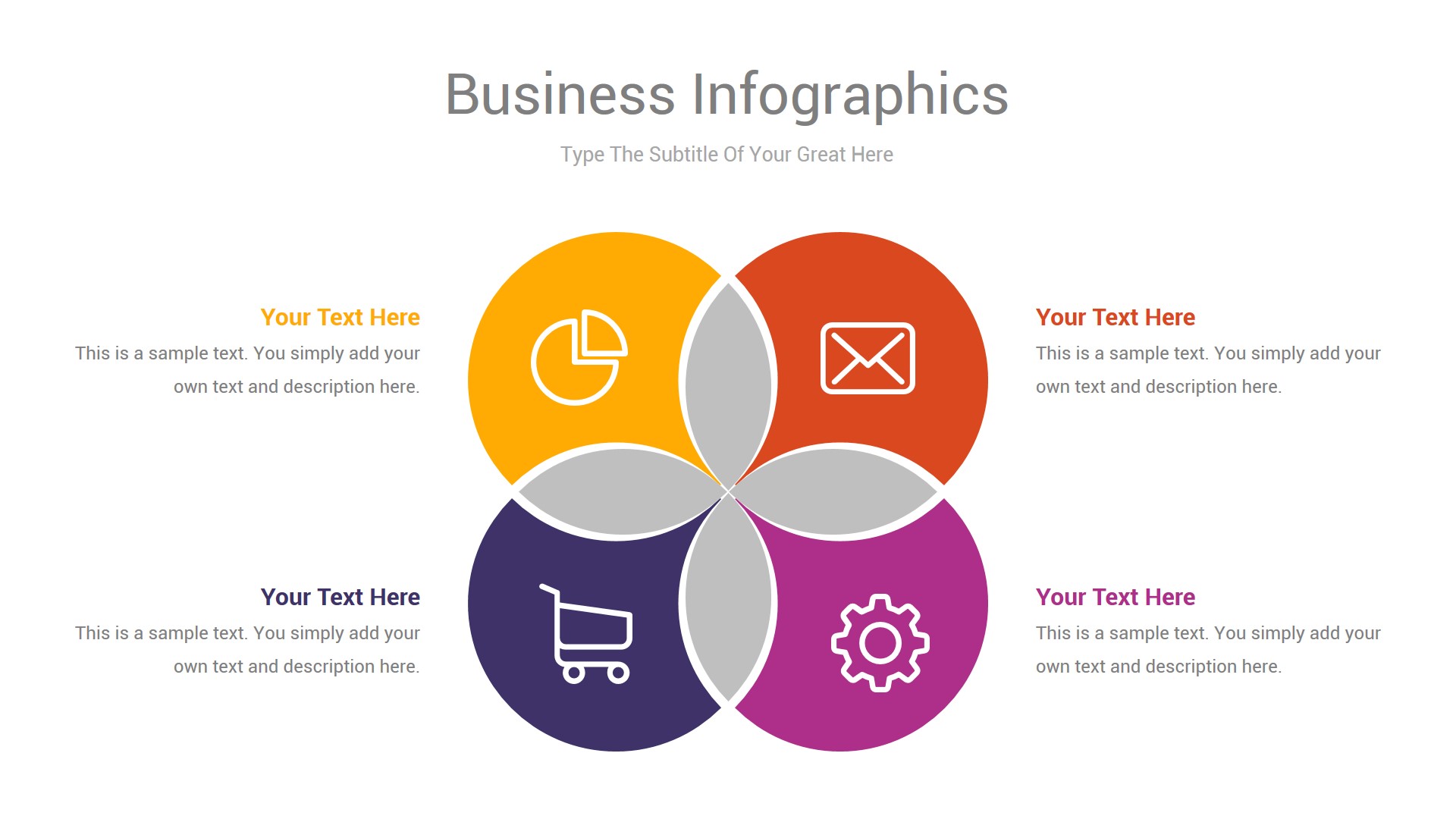 Business Infographics

Type The Subtitle Of Your Great Here

Your Text Here

This is a sample text. You simply add your own text and description here.

Your Text Here

This is a sample text. You simply add your own text and description here.

Your Text Here

This is a sample text. You simply add your own text and description here.

Your Text Here

This is a sample text. You simply add your own text and description here.