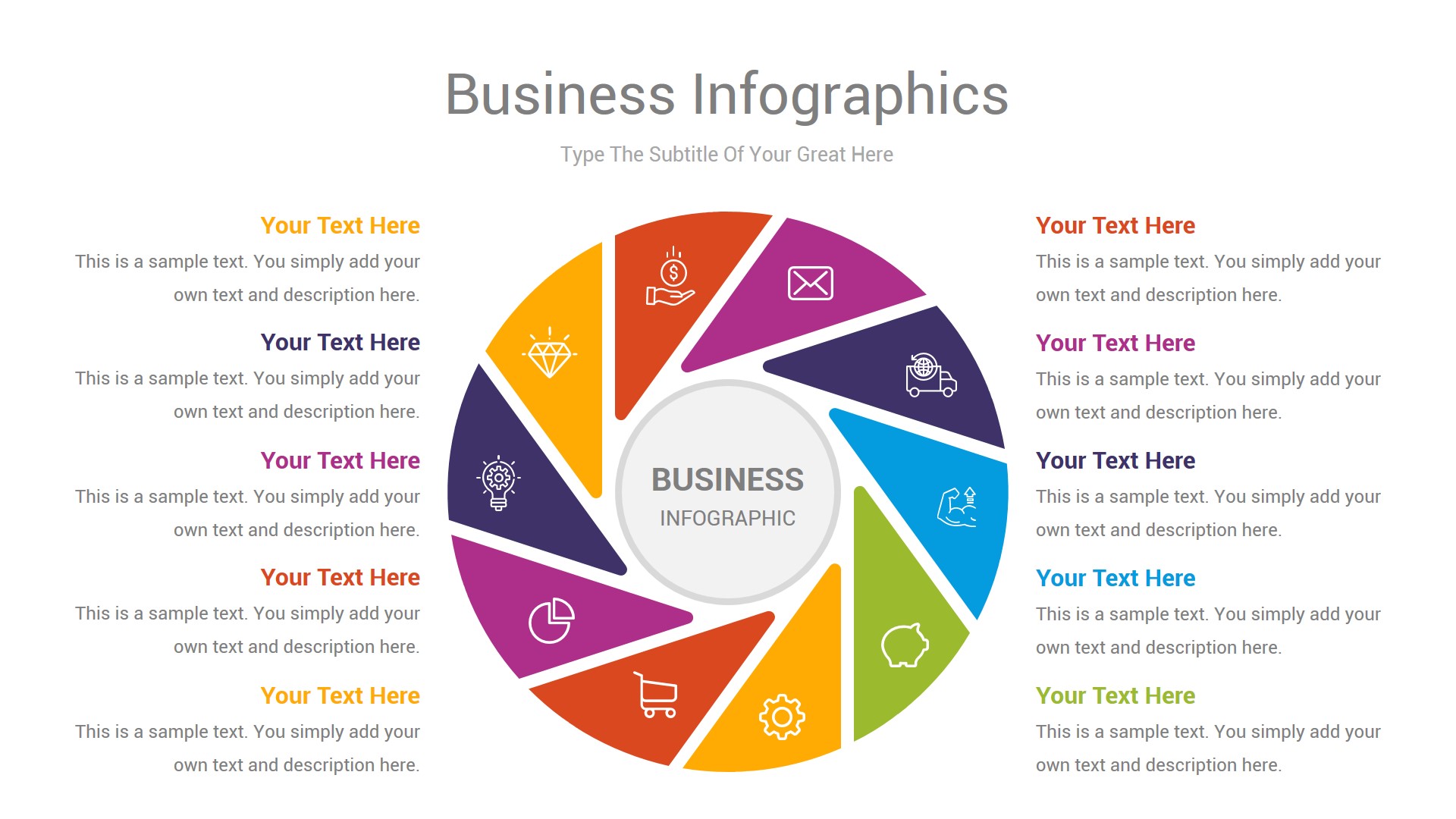 Business Infographics

Type The Subtitle Of Your Great Here

Your Text Here
This is a sample text. You simply add your own text and description here.

Your Text Here
This is a sample text. You simply add your own text and description here.

Your Text Here
This is a sample text. You simply add your own text and description here.

Your Text Here
This is a sample text. You simply add your own text and description here.

Your Text Here
This is a sample text. You simply add your own text and description here.

BUSINESS
INFOGRAPHIC

Your Text Here
This is a sample text. You simply add your own text and description here.

Your Text Here
This is a sample text. You simply add your own text and description here.

Your Text Here
This is a sample text. You simply add your own text and description here.

Your Text Here
This is a sample text. You simply add your own text and description here.

Your Text Here
This is a sample text. You simply add your own text and description here.