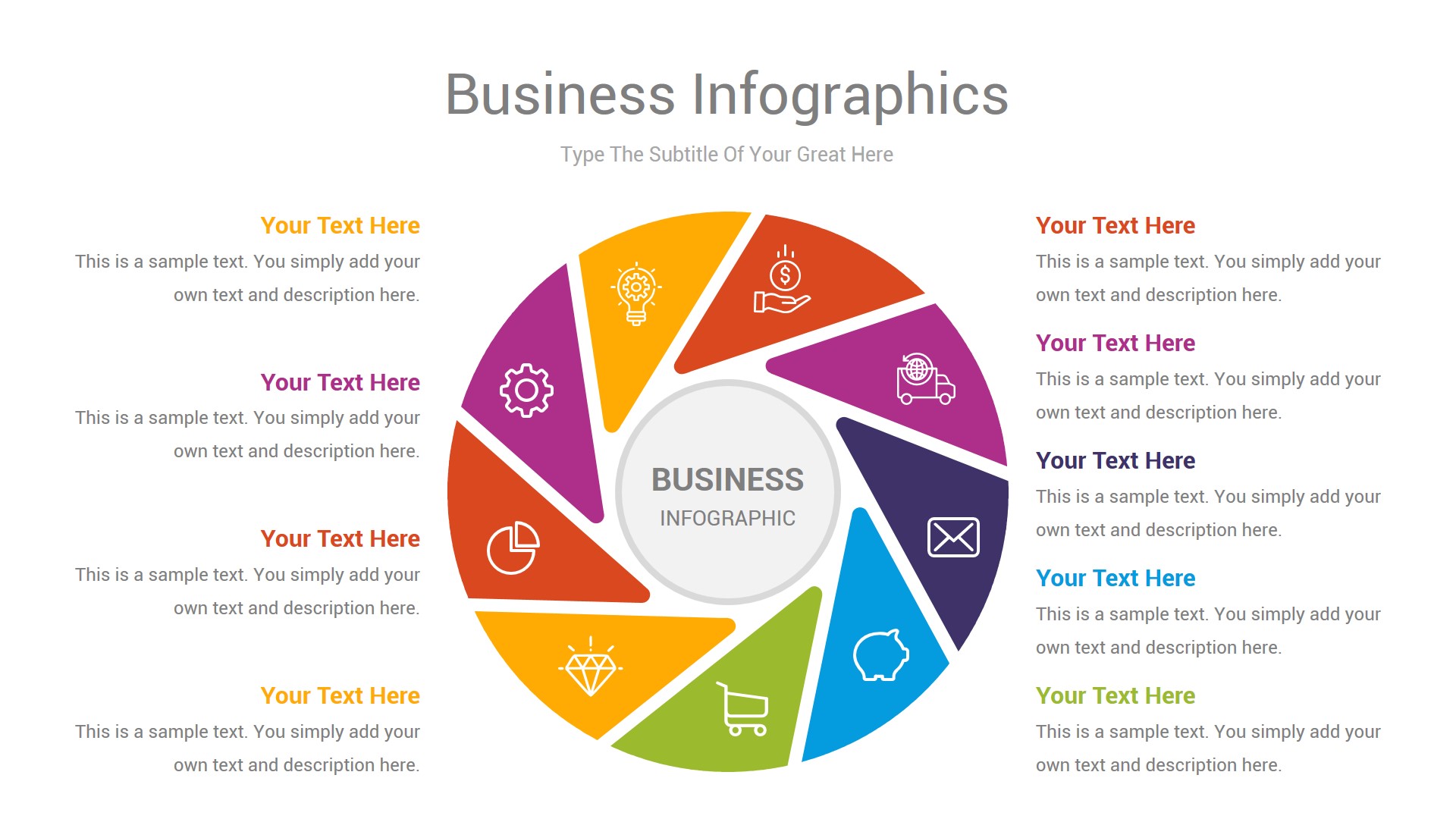 Business Infographics

Type The Subtitle Of Your Great Here

Your Text Here
This is a sample text. You simply add your own text and description here.

Your Text Here
This is a sample text. You simply add your own text and description here.

Your Text Here
This is a sample text. You simply add your own text and description here.

Your Text Here
This is a sample text. You simply add your own text and description here.

BUSINESS
INFOGRAPHIC

Your Text Here
This is a sample text. You simply add your own text and description here.

Your Text Here
This is a sample text. You simply add your own text and description here.

Your Text Here
This is a sample text. You simply add your own text and description here.

Your Text Here
This is a sample text. You simply add your own text and description here.

Your Text Here
This is a sample text. You simply add your own text and description here.