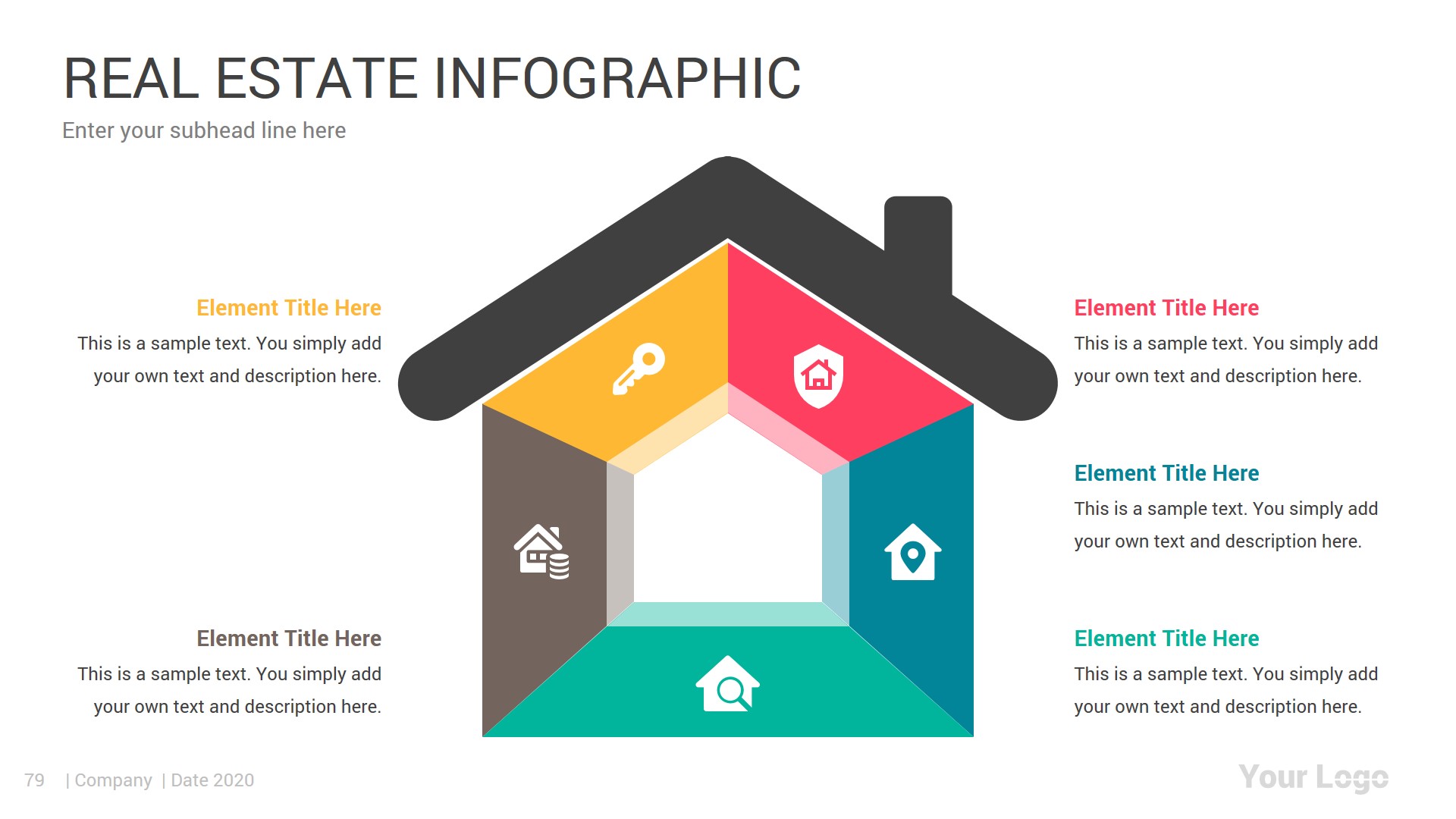 REAL ESTATE INFOGRAPHIC

Enter your subhead line here

Element Title Here

This is a sample text. You simply add your own text and description here.

Element Title Here

This is a sample text. You simply add your own text and description here.

Element Title Here

This is a sample text. You simply add your own text and description here.

Element Title Here

This is a sample text. You simply add your own text and description here.

Element Title Here

This is a sample text. You simply add your own text and description here.

79 | Company | Date 2020

Your Logo