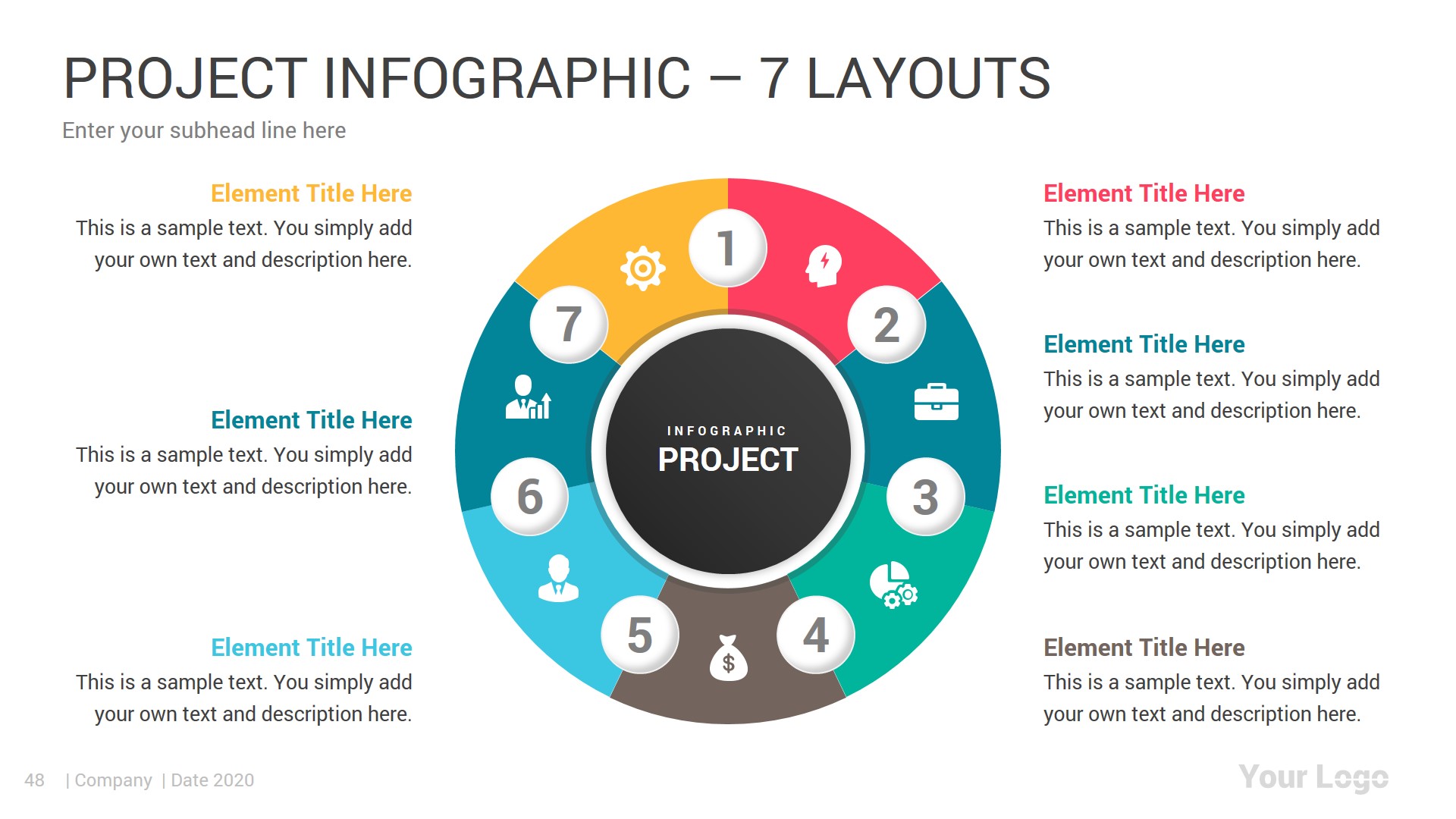 PROJECT INFOGRAPHIC – 7 LAYOUTS

Enter your subhead line here

Element Title Here

This is a sample text. You simply add your own text and description here.

Element Title Here

This is a sample text. You simply add your own text and description here.

Element Title Here

This is a sample text. You simply add your own text and description here.

1

2

3

4

5

6

7

INFOGRAPHIC

PROJECT

$

Element Title Here

This is a sample text. You simply add your own text and description here.

Element Title Here

This is a sample text. You simply add your own text and description here.

Element Title Here

This is a sample text. You simply add your own text and description here.

Element Title Here

This is a sample text. You simply add your own text and description here.

48 | Company | Date 2020

Your Logo