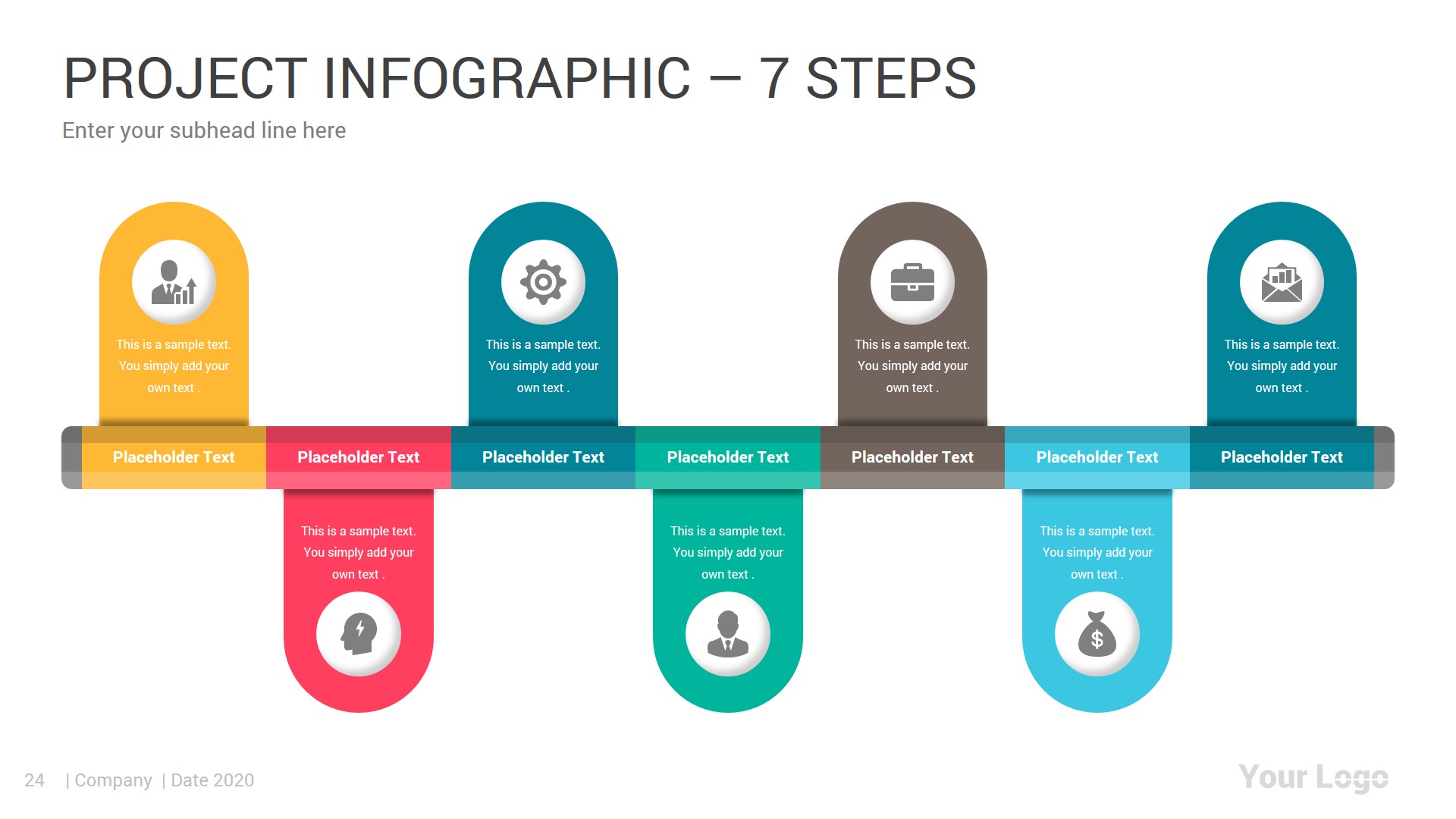 PROJECT INFOGRAPHIC – 7 STEPS

Enter your subhead line here

This is a sample text. You simply add your own text .

This is a sample text. You simply add your own text .

This is a sample text. You simply add your own text .

This is a sample text. You simply add your own text .

Placeholder Text

Placeholder Text

Placeholder Text

Placeholder Text

Placeholder Text

Placeholder Text

Placeholder Text

This is a sample text. You simply add your own text .

This is a sample text. You simply add your own text .

This is a sample text. You simply add your own text .

24 | Company | Date 2020

Your Logo