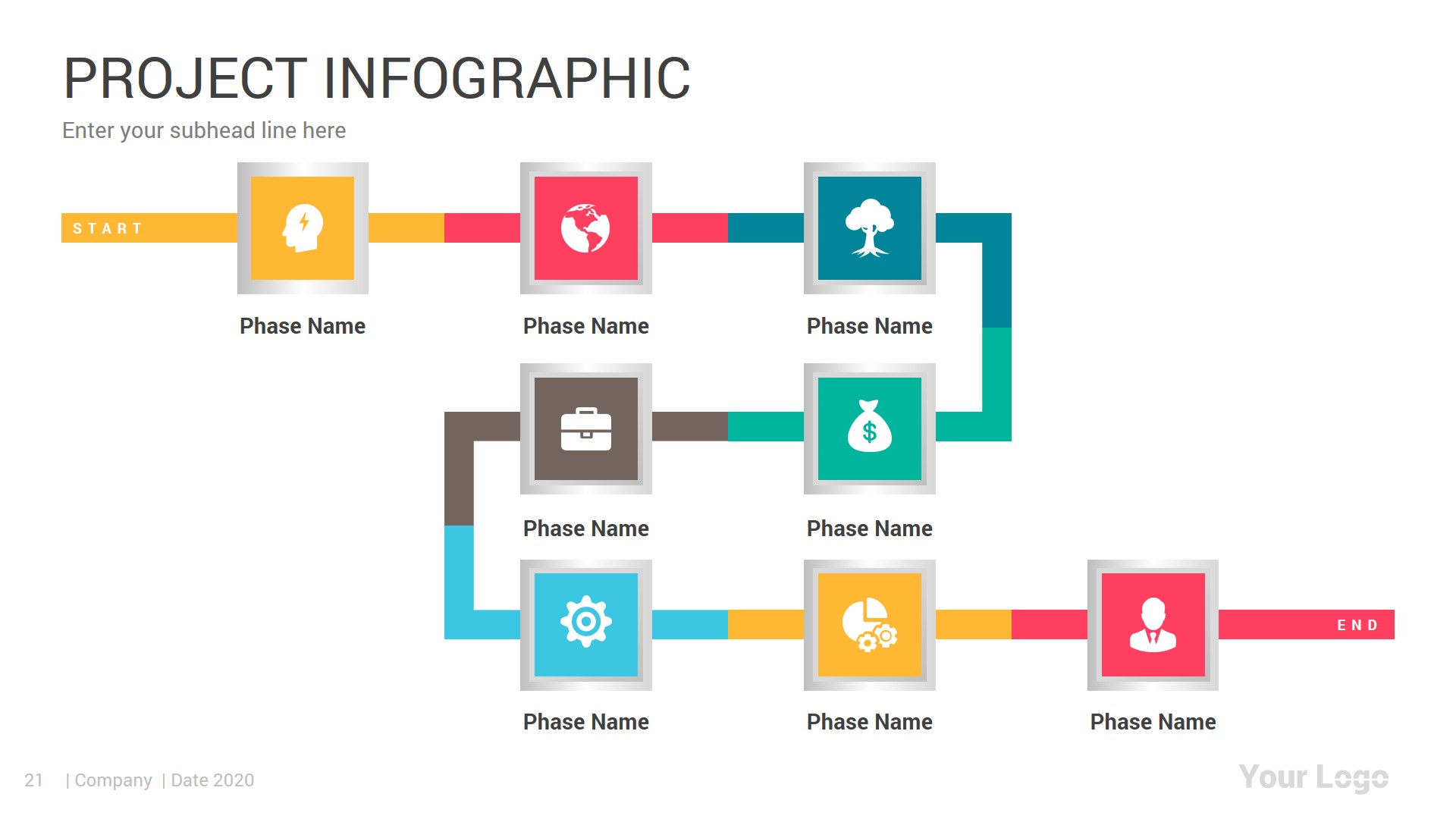 PROJECT INFOGRAPHIC

Enter your subhead line here

START

Phase Name

Phase Name

Phase Name

Phase Name

Phase Name

Phase Name

Phase Name

Phase Name

END

21 | Company | Date 2020

Your Logo