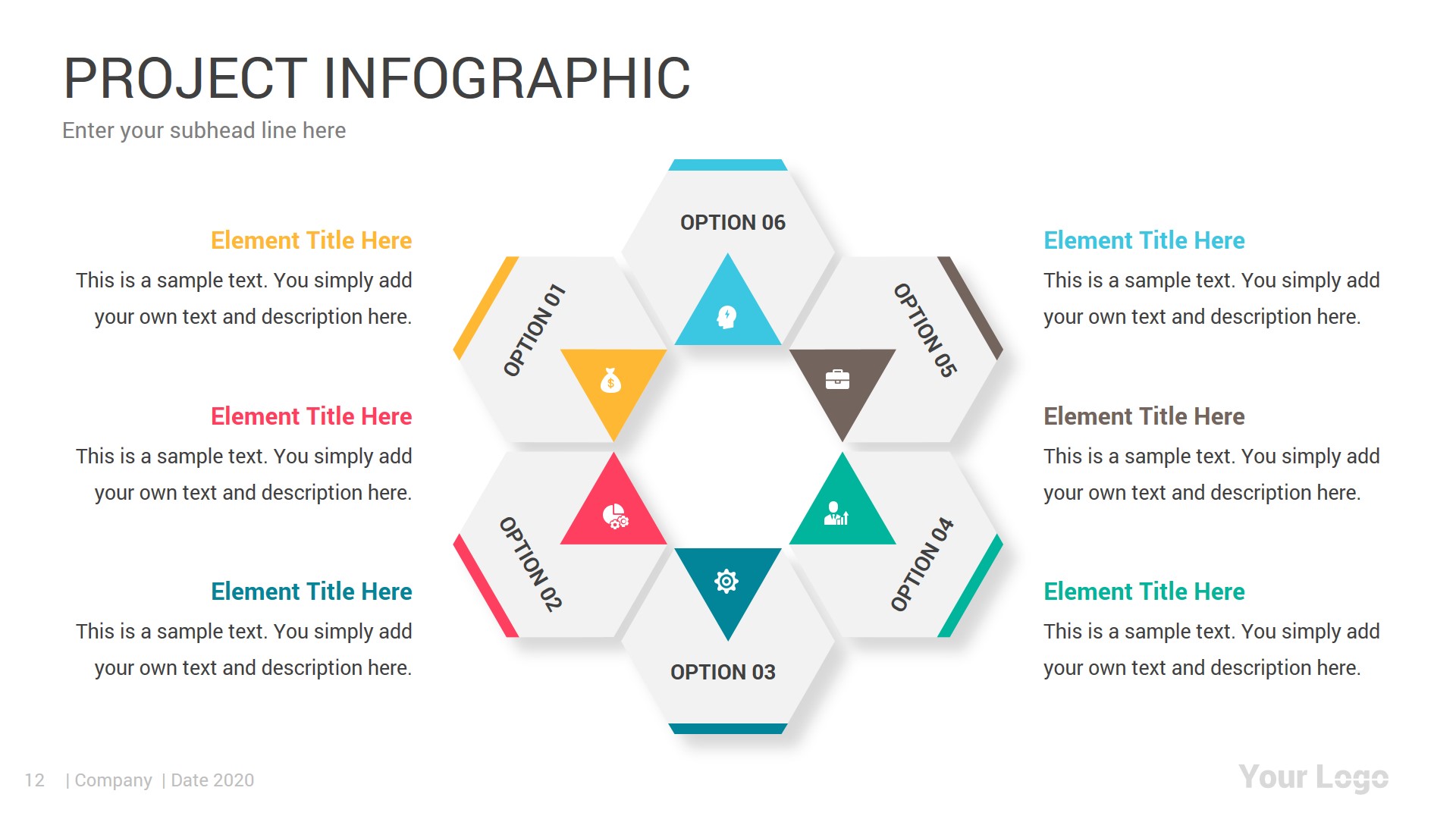 PROJECT INFOGRAPHIC
Enter your subhead line here

Element Title Here
This is a sample text. You simply add your own text and description here.

Element Title Here
This is a sample text. You simply add your own text and description here.

Element Title Here
This is a sample text. You simply add your own text and description here.

OPTION 06
OPTION 01
OPTION 05
OPTION 02
OPTION 04
OPTION 03

Element Title Here
This is a sample text. You simply add your own text and description here.

Element Title Here
This is a sample text. You simply add your own text and description here.

Element Title Here
This is a sample text. You simply add your own text and description here.

12 | Company | Date 2020
Your Logo